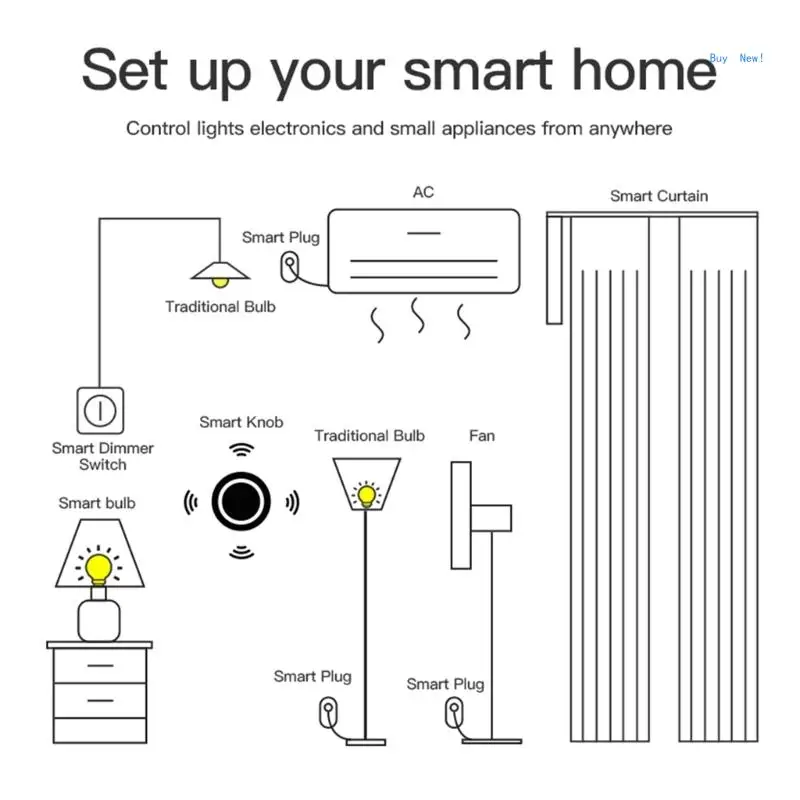 Set up your smart home

Buy New!

Control lights electronics and small appliances from anywhere

AC

Smart Curtain

Smart Plug

Traditional Bulb

Smart Dimmer Switch

Smart Knob

Traditional Bulb

Fan

Smart bulb

Smart Plug

Smart Plug