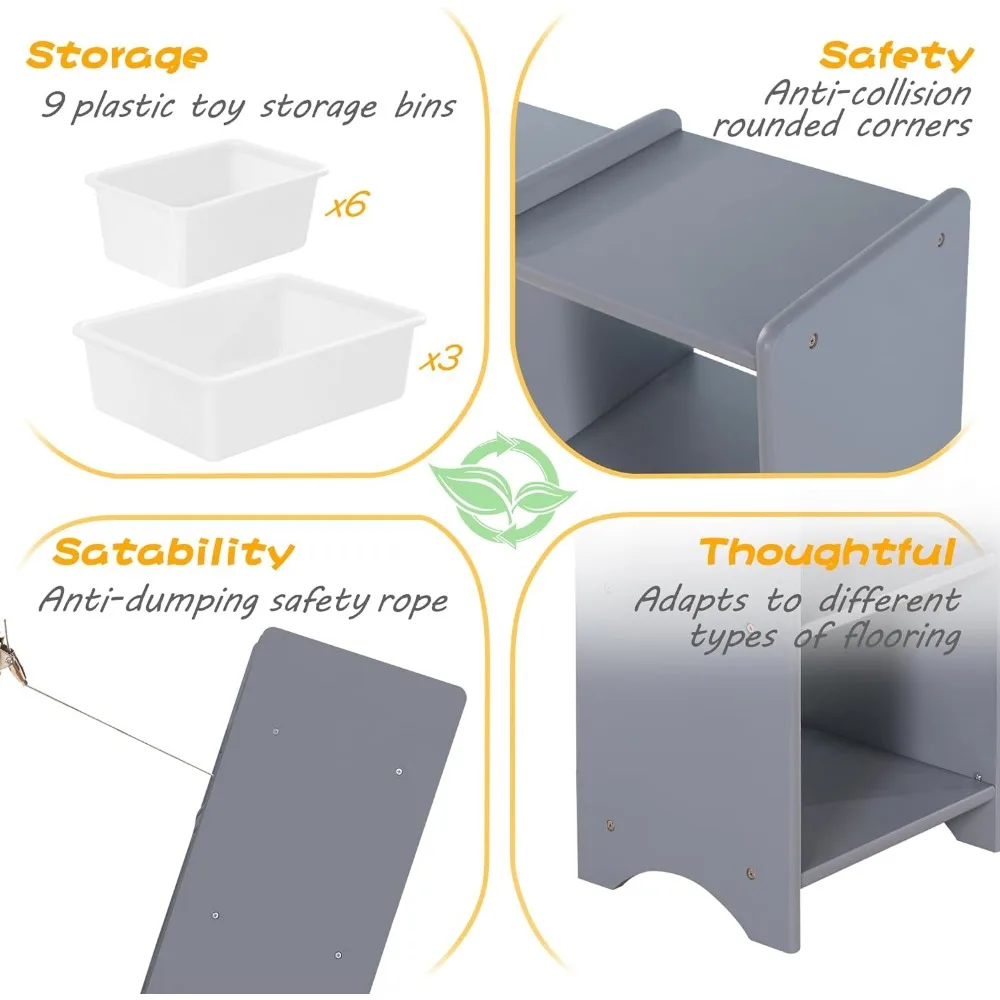 Storage
9 plastic toy storage bins

x6

x3

Safety
Anti-collision rounded corners

Satability
Anti-dumping safety rope

Thoughtful
Adapts to different types of flooring