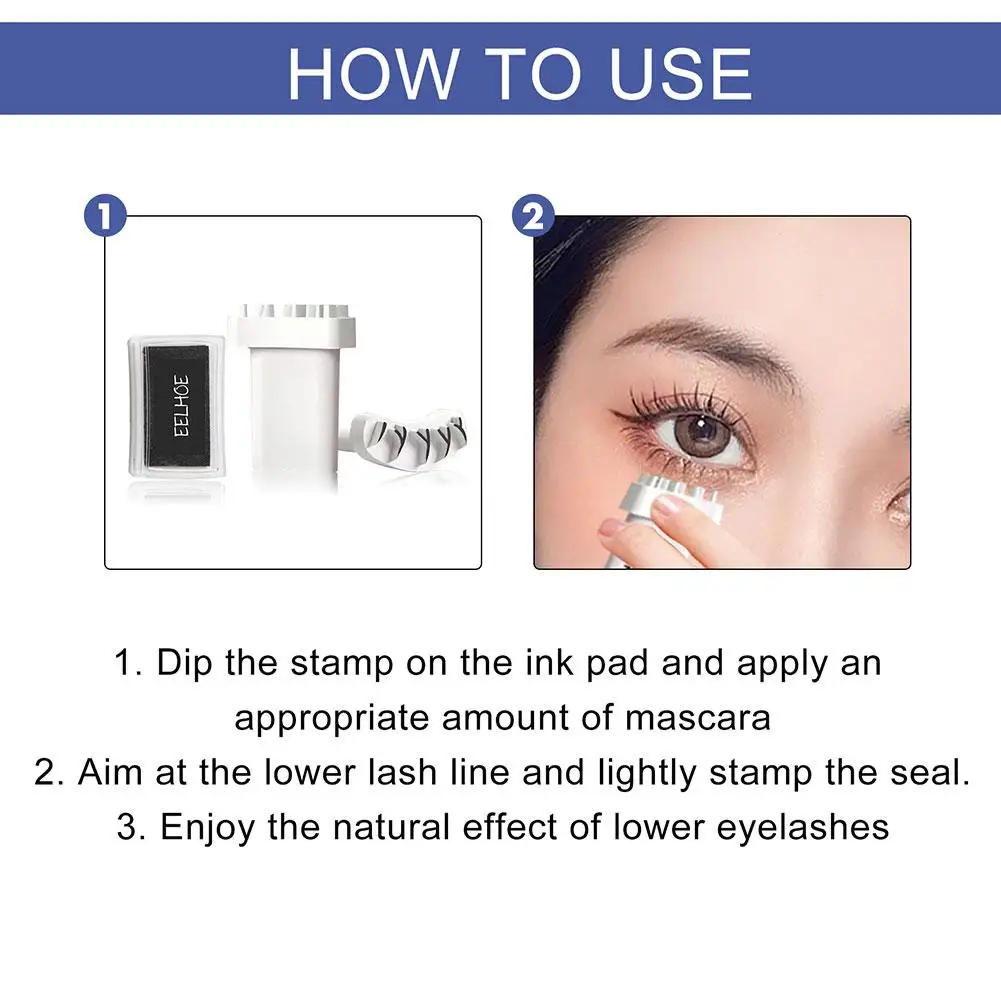 HOW TO USE

1

EELHOE

2

1. Dip the stamp on the ink pad and apply an appropriate amount of mascara
2. Aim at the lower lash line and lightly stamp the seal.
3. Enjoy the natural effect of lower eyelashes