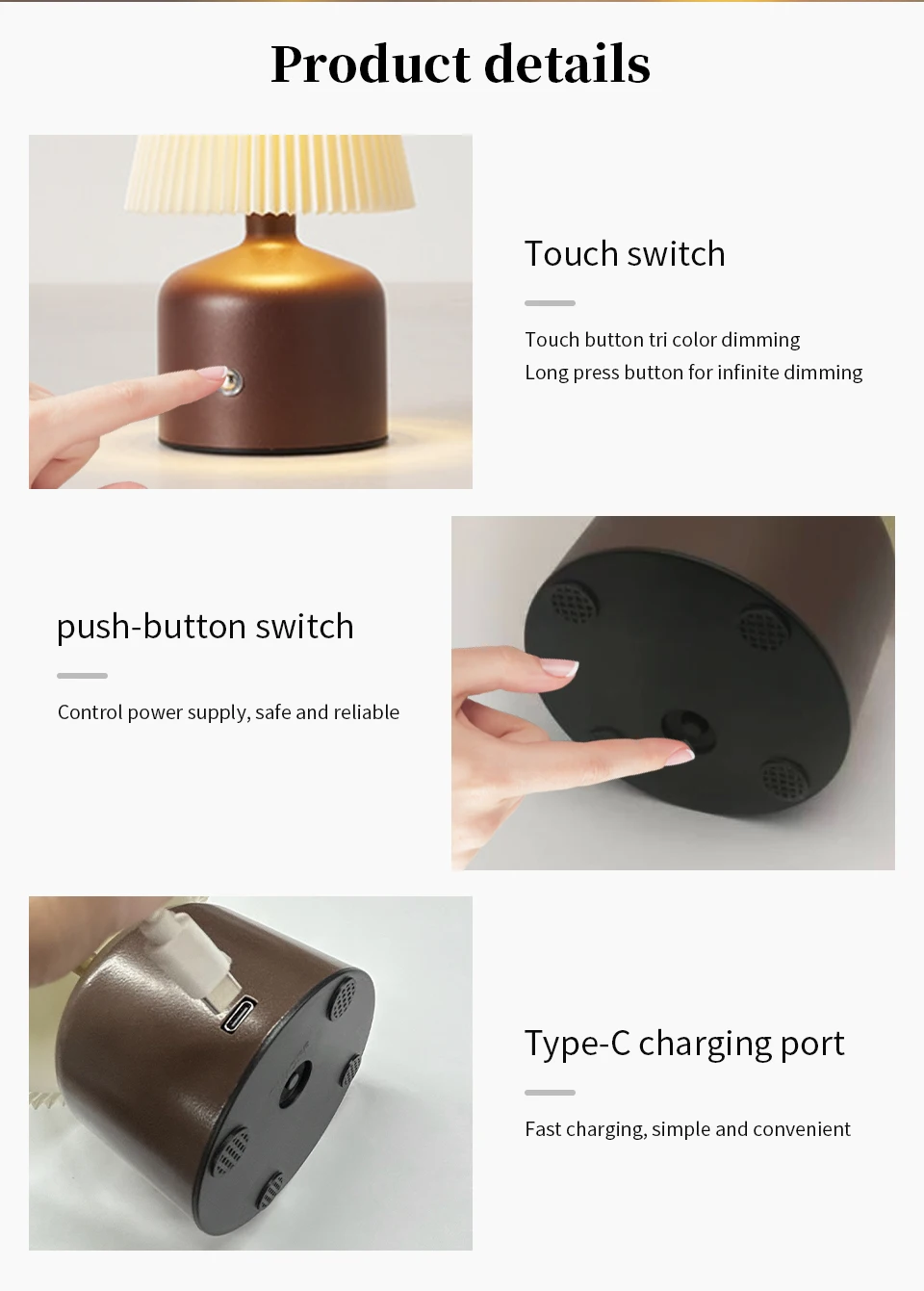 Product details

Touch switch

Touch button tri color dimming
Long press button for infinite dimming

push-button switch

Control power supply, safe and reliable

Type-C charging port

Fast charging, simple and convenient