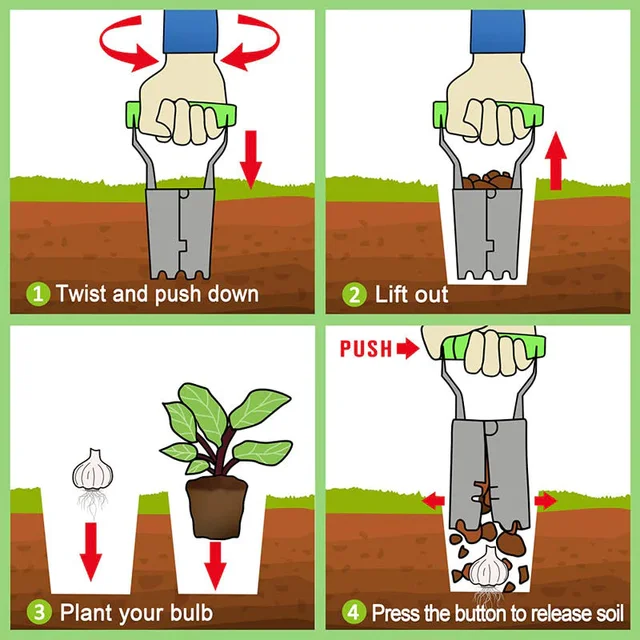 1 Twist and push down

2 Lift out

3 Plant your bulb

PUSH

4 Press the button to release soil