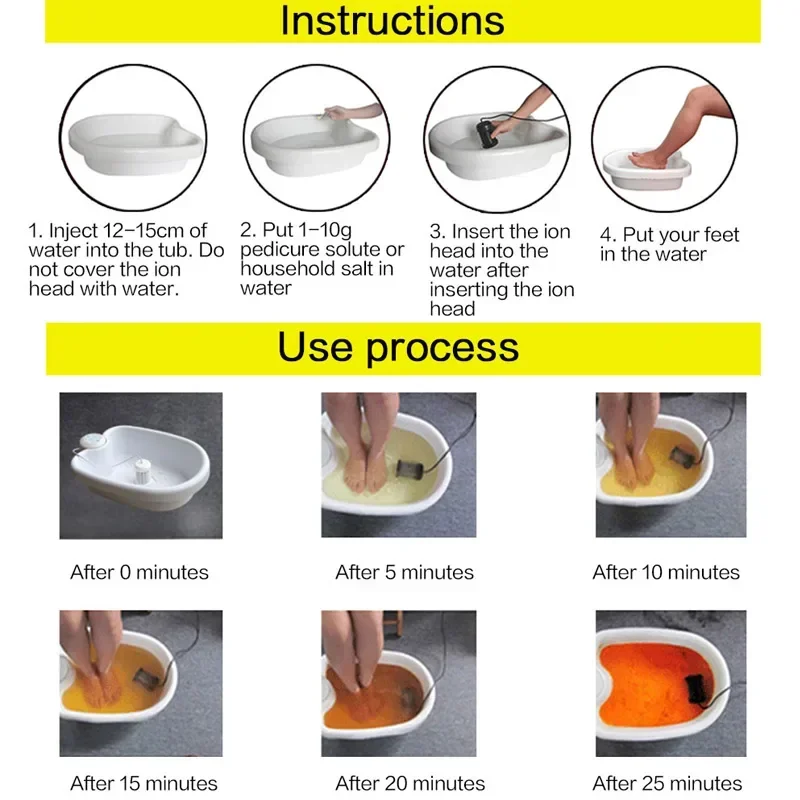 Instructions

1. Inject 12–15cm of water into the tub. Do not cover the ion head with water.

2. Put 1–10g pedicure solute or household salt in water

3. Insert the ion head into the water after inserting the ion head

4. Put your feet in the water

Use process

After 0 minutes

After 5 minutes

After 10 minutes

After 15 minutes

After 20 minutes

After 25 minutes