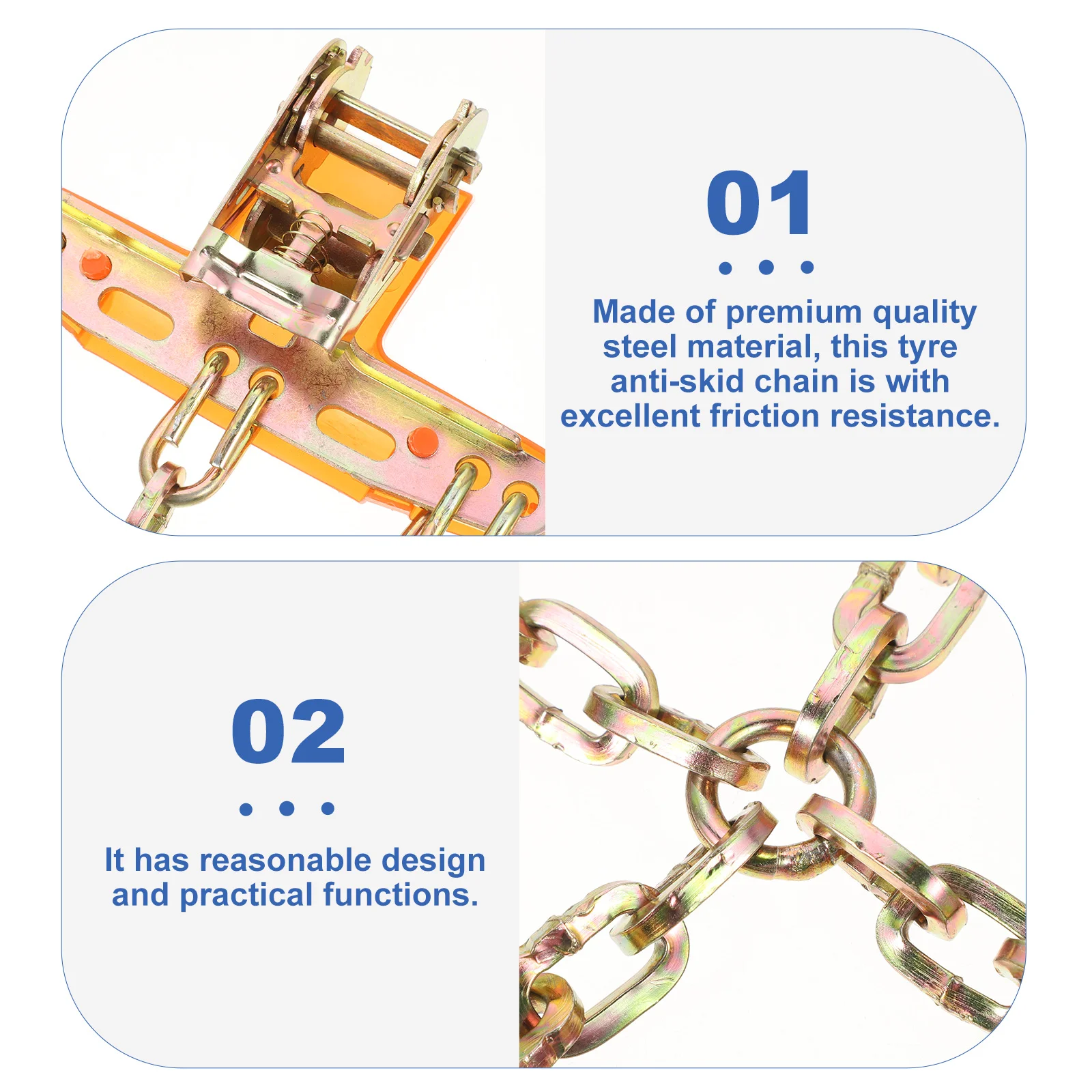 01

Made of premium quality steel material, this tyre anti-skid chain is with excellent friction resistance.

02

It has reasonable design and practical functions.