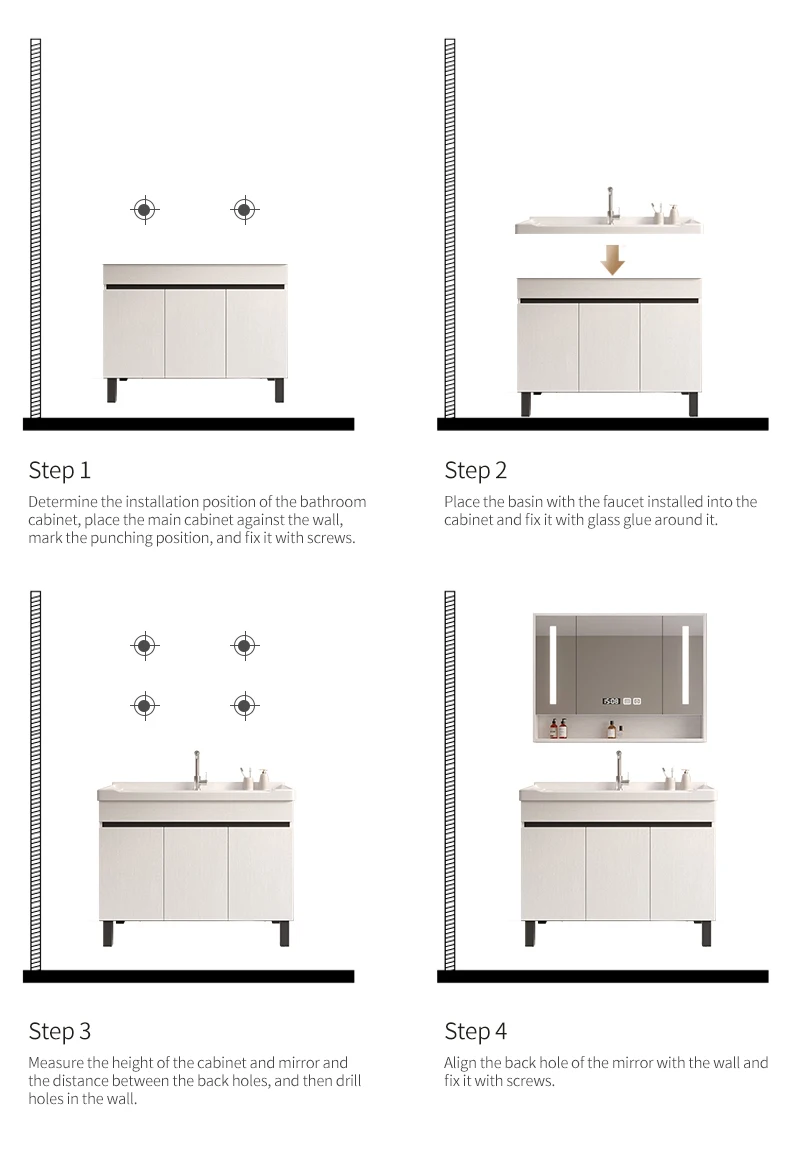 Step 1

Determine the installation position of the bathroom cabinet, place the main cabinet against the wall, mark the punching position, and fix it with screws.

Step 2

Place the basin with the faucet installed into the cabinet and fix it with glass glue around it.

Step 3

Measure the height of the cabinet and mirror and the distance between the back holes, and then drill holes in the wall.

Step 4

Align the back hole of the mirror with the wall and fix it with screws.