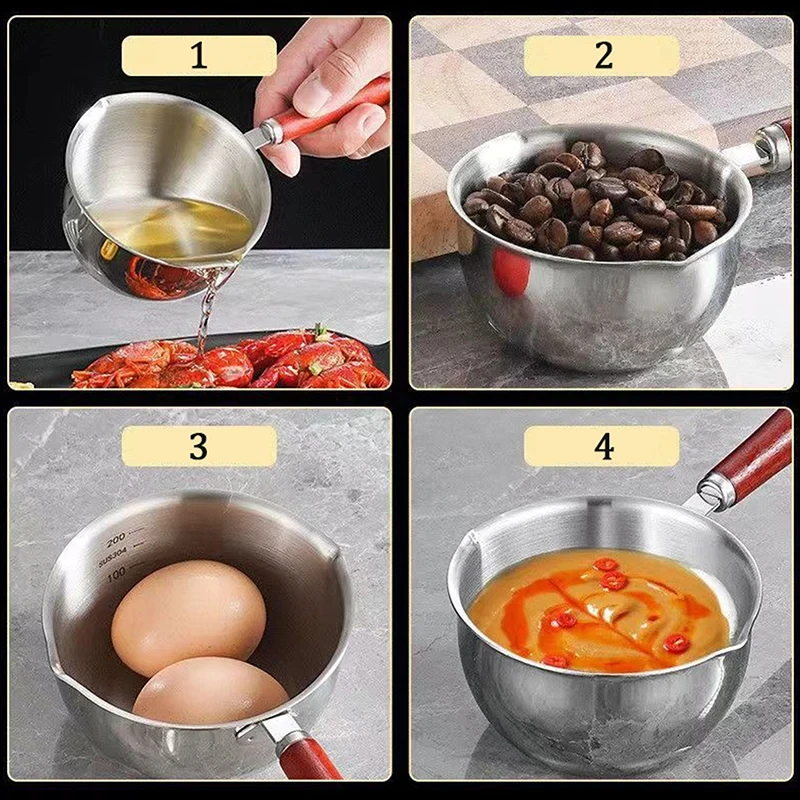 1

2

3

200
SUS304
100

4