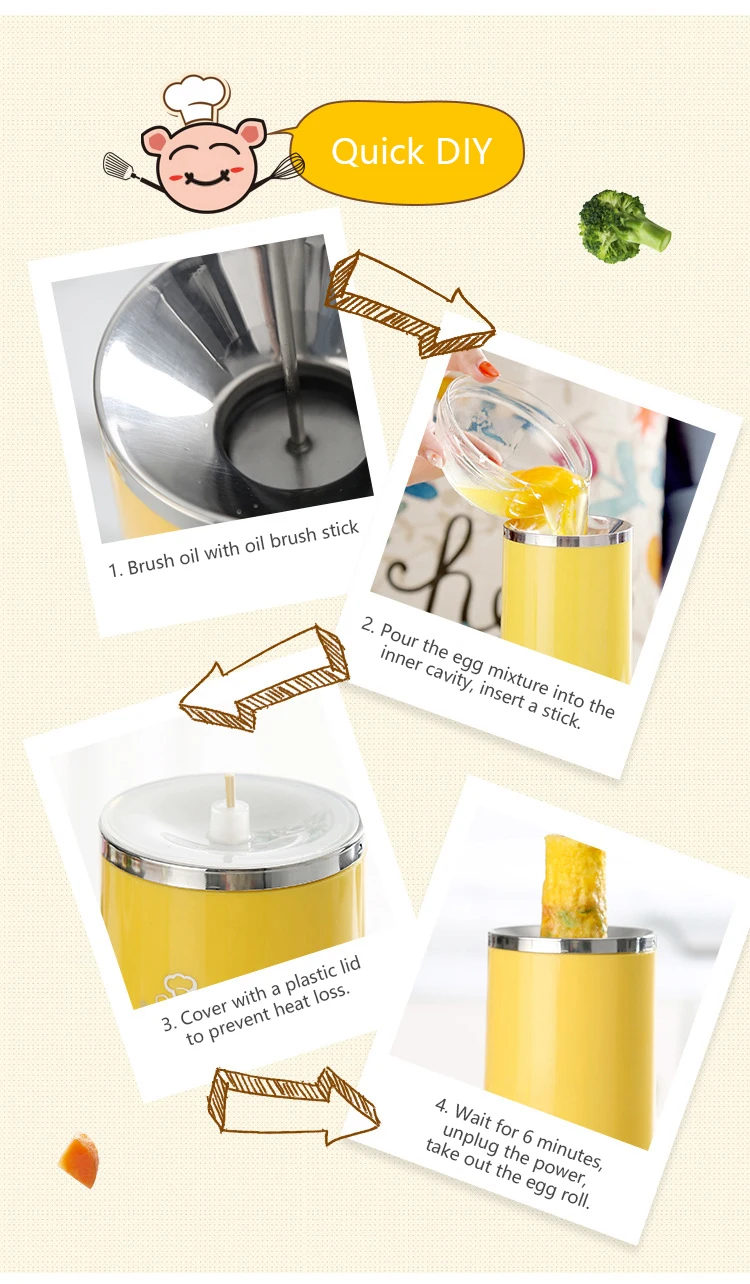 Quick DIY

1. Brush oil with oil brush stick

2. Pour the egg mixture into the inner cavity, insert a stick.

3. Cover with a plastic lid to prevent heat loss.

4. Wait for 6 minutes, unplug the power, take out the egg roll.