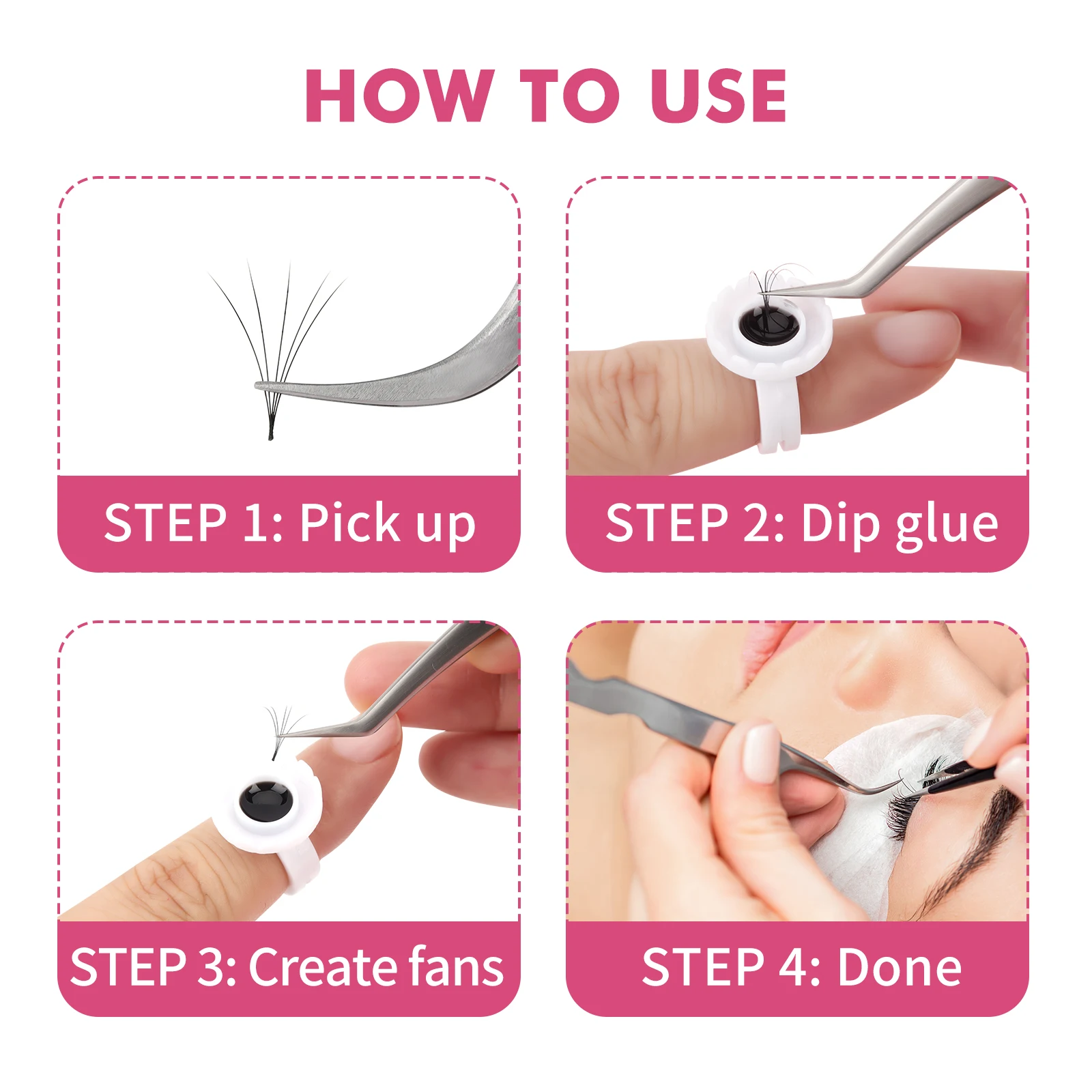 HOW TO USE

STEP 1: Pick up

STEP 2: Dip glue

STEP 3: Create fans

STEP 4: Done