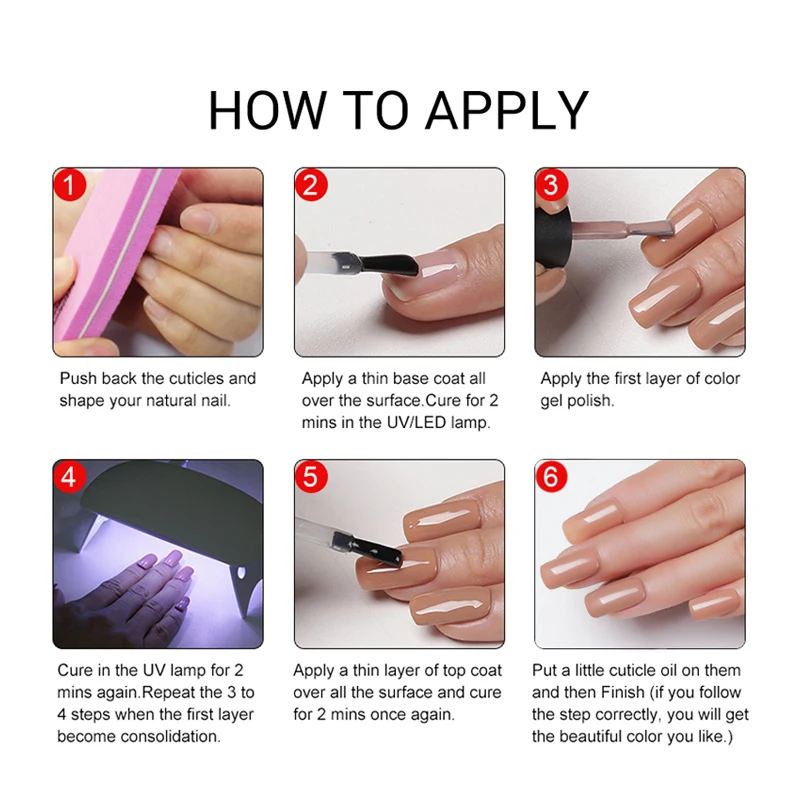 HOW TO APPLY

1

Push back the cuticles and shape your natural nail.

2

Apply a thin base coat all over the surface.Cure for 2 mins in the UV/LED lamp.

3

Apply the first layer of color gel polish.

4

Cure in the UV lamp for 2 mins again.Repeat the 3 to 4 steps when the first layer become consolidation.

5

Apply a thin layer of top coat over all the surface and cure for 2 mins once again.

6

Put a little cuticle oil on them and then Finish (if you follow the step correctly, you will get the beautiful color you like.)