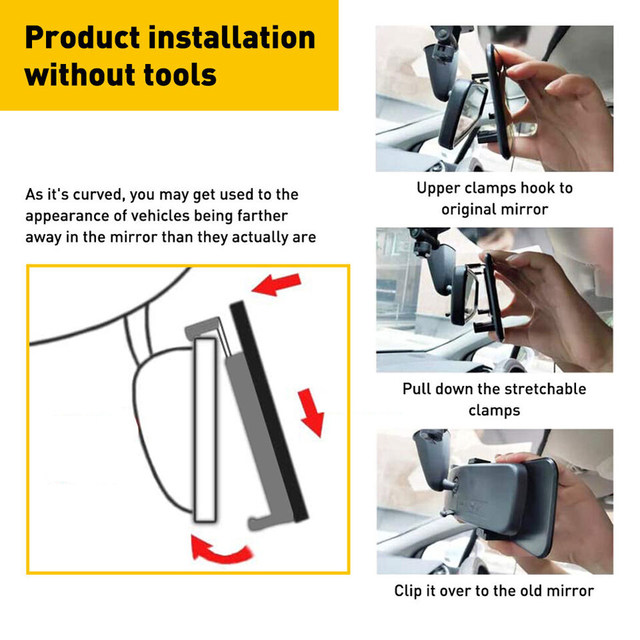 Product installation without tools

As it's curved, you may get used to the appearance of vehicles being farther away in the mirror than they actually are

Upper clamps hook to original mirror

Pull down the stretchable clamps

Clip it over to the old mirror