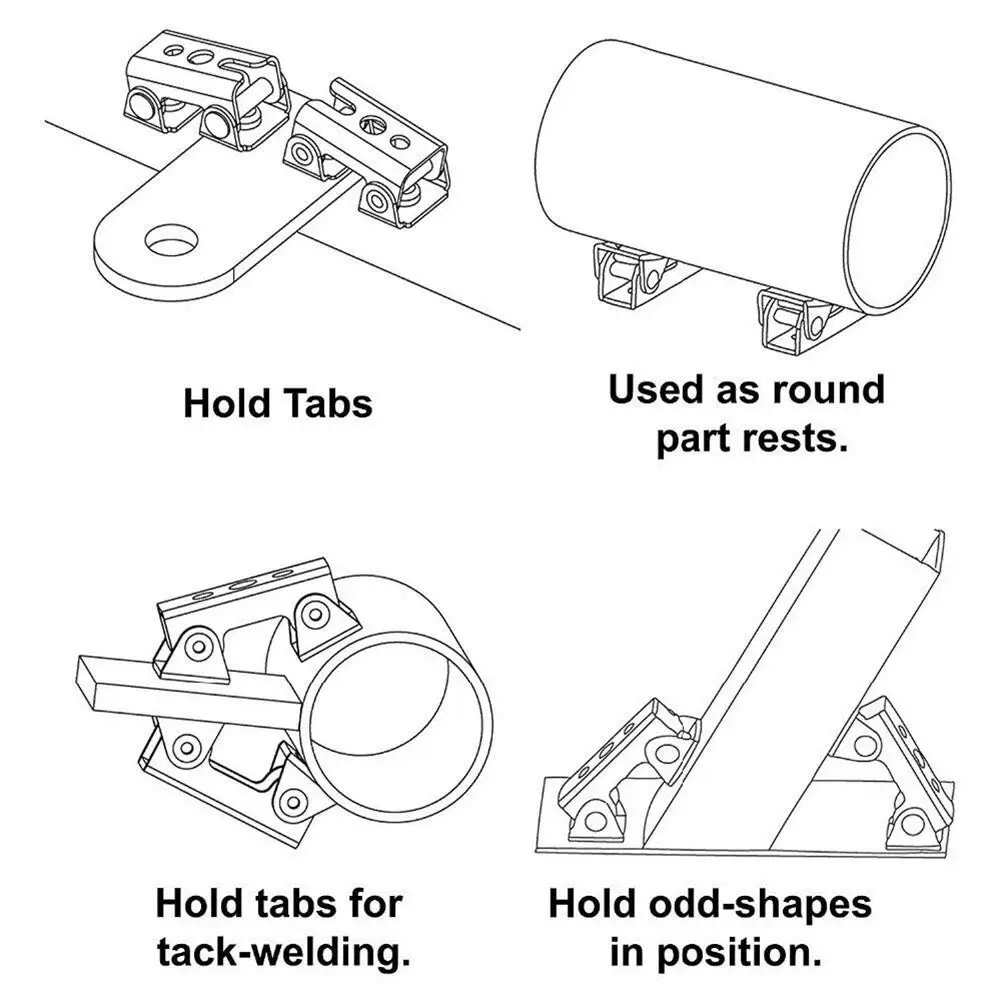 Hold Tabs

Used as round part rests.

Hold tabs for tack-welding.

Hold odd-shapes in position.