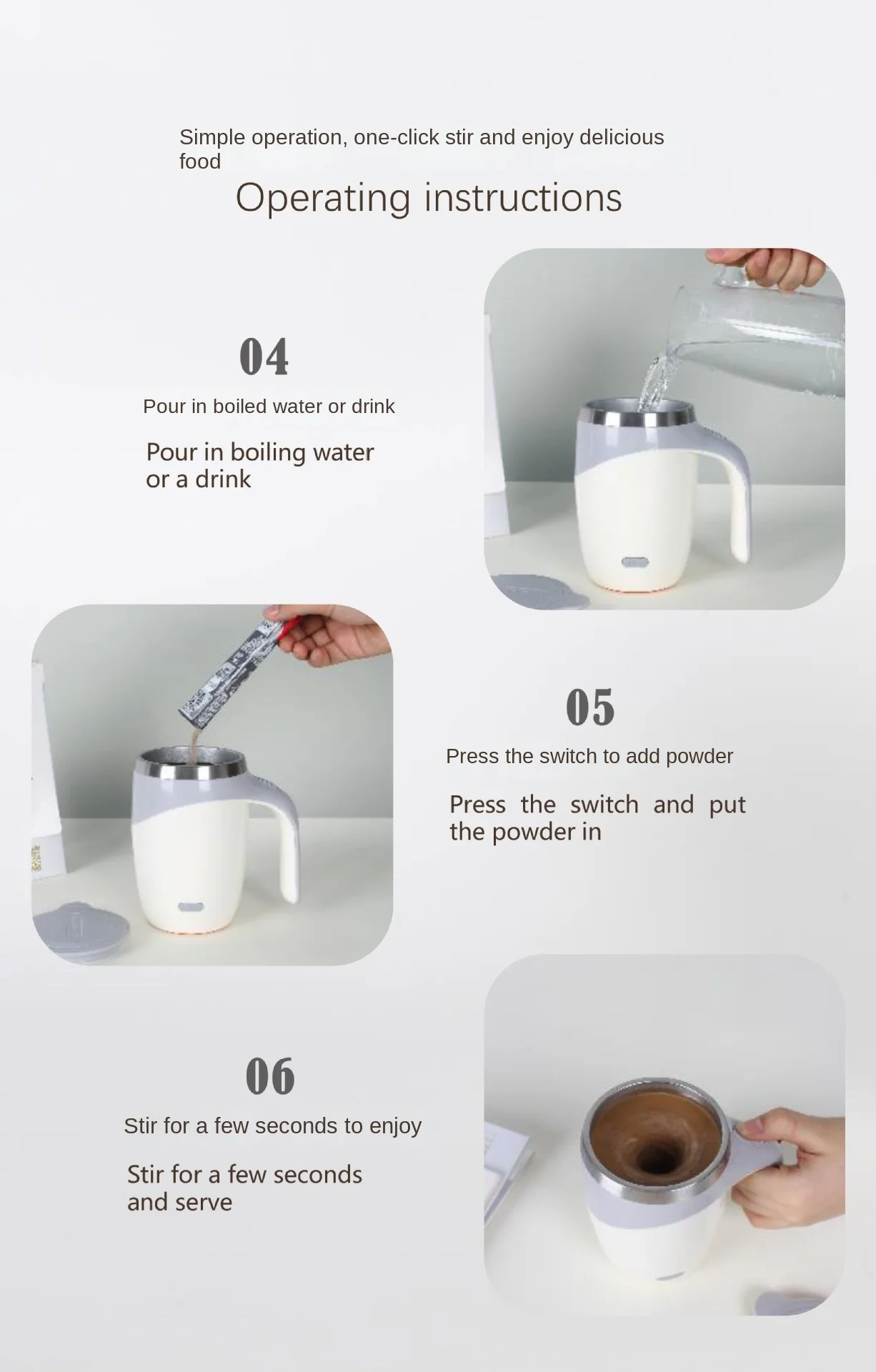 Simple operation, one-click stir and enjoy delicious food

Operating instructions

04

Pour in boiled water or drink

Pour in boiling water or a drink

05

Press the switch to add powder

Press the switch and put the powder in

06

Stir for a few seconds to enjoy

Stir for a few seconds and serve