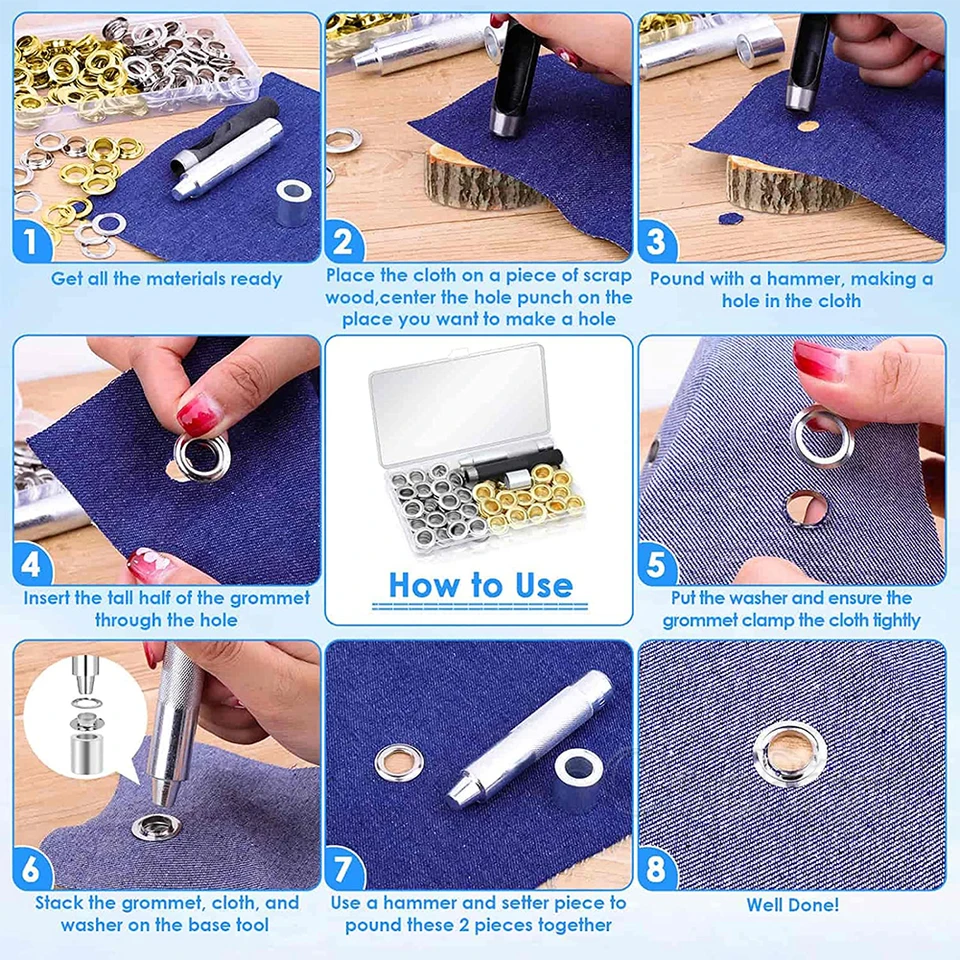 1
Get all the materials ready

2
Place the cloth on a piece of scrap wood,center the hole punch on the place you want to make a hole

3
Pound with a hammer, making a hole in the cloth

4
Insert the tall half of the grommet through the hole

How to Use

5
Put the washer and ensure the grommet clamp the cloth tightly

6
Stack the grommet, cloth, and washer on the base tool

7
Use a hammer and setter piece to pound these 2 pieces together

8
Well Done!