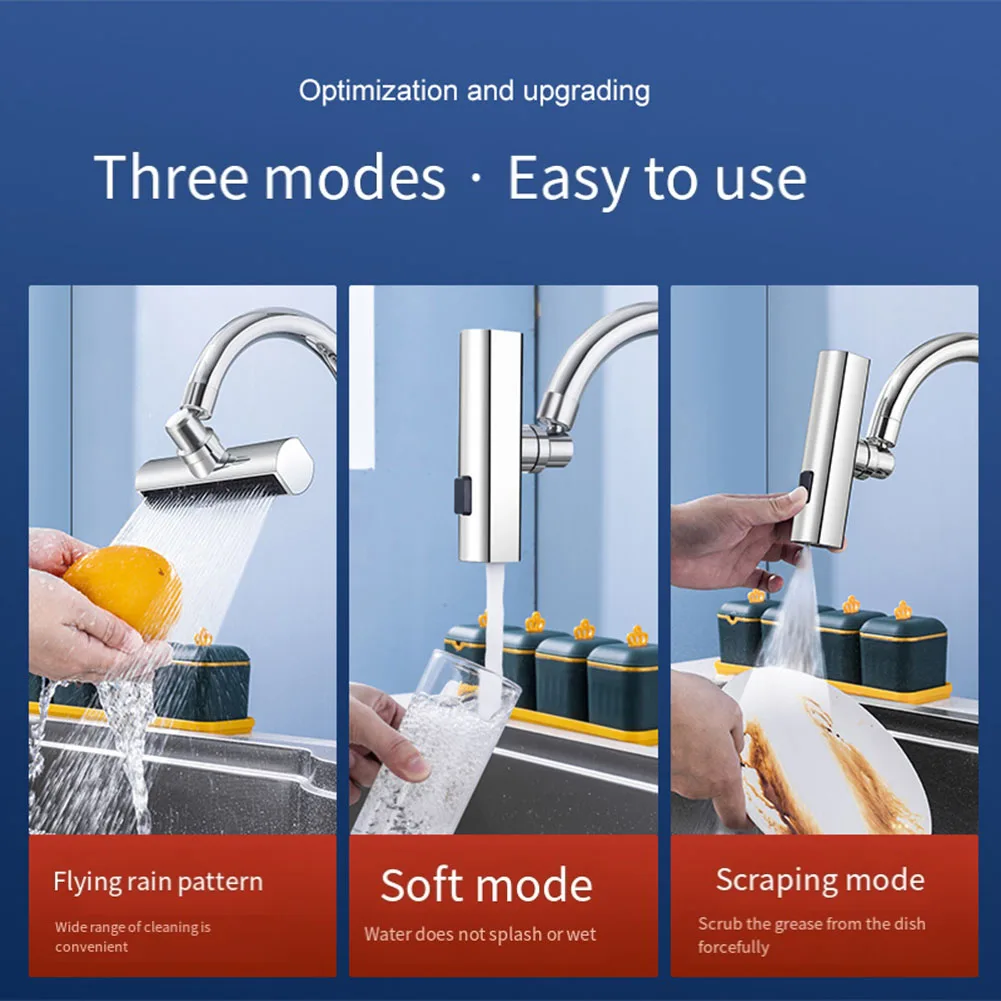 Optimization and upgrading

Three modes · Easy to use

Flying rain pattern

Wide range of cleaning is convenient

Soft mode

Water does not splash or wet

Scraping mode

Scrub the grease from the dish forcefully