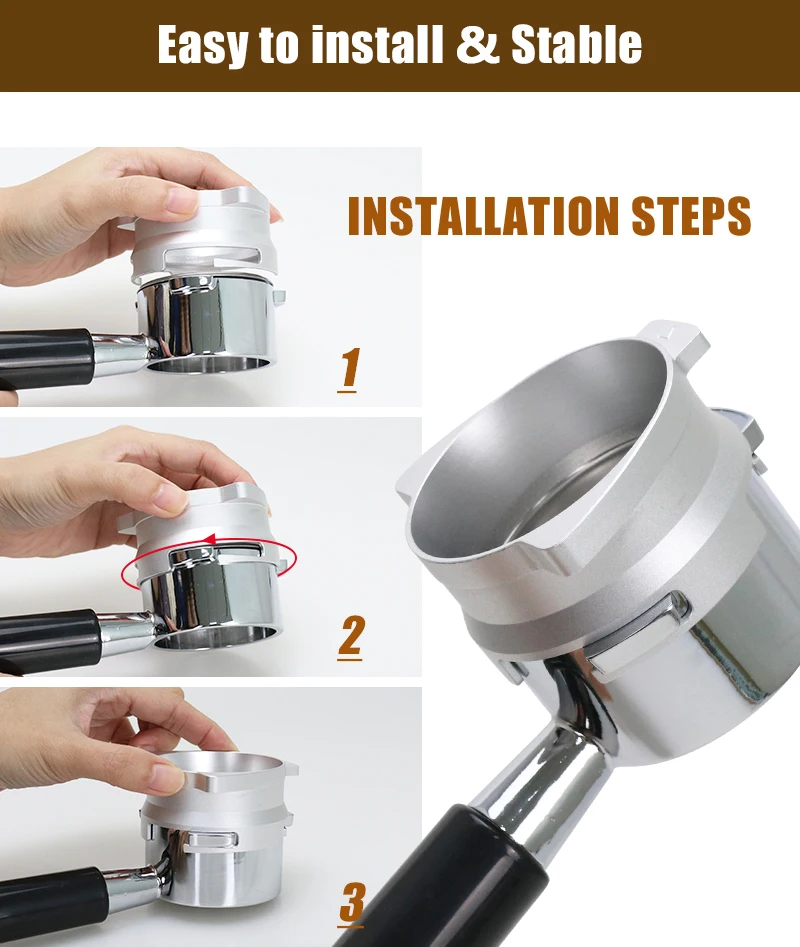 Easy to install & Stable

INSTALLATION STEPS

1

2

3