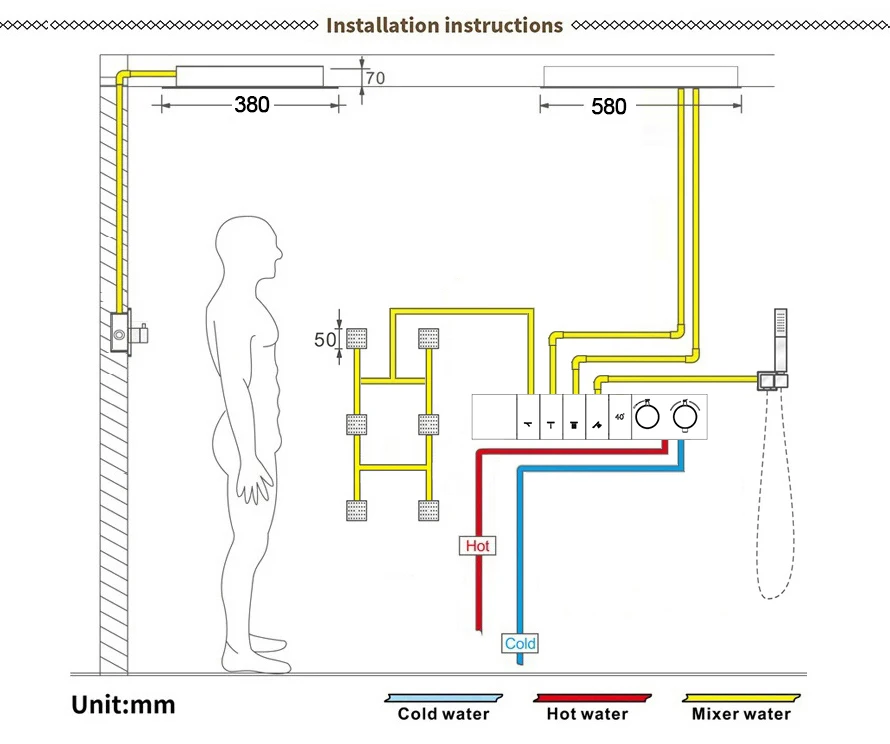 Installation instructions

70

380

580

50

40°

Hot

Cold

Unit:mm

Cold water

Hot water

Mixer water