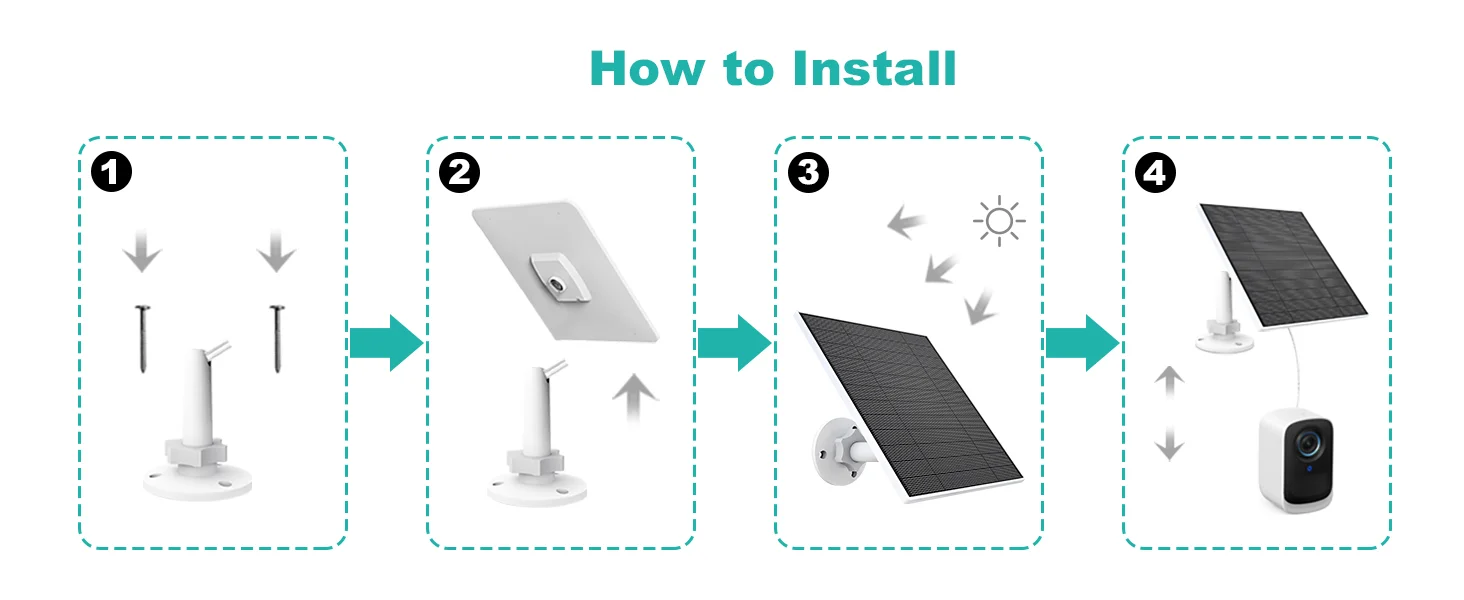 How to Install

1

2

3

4