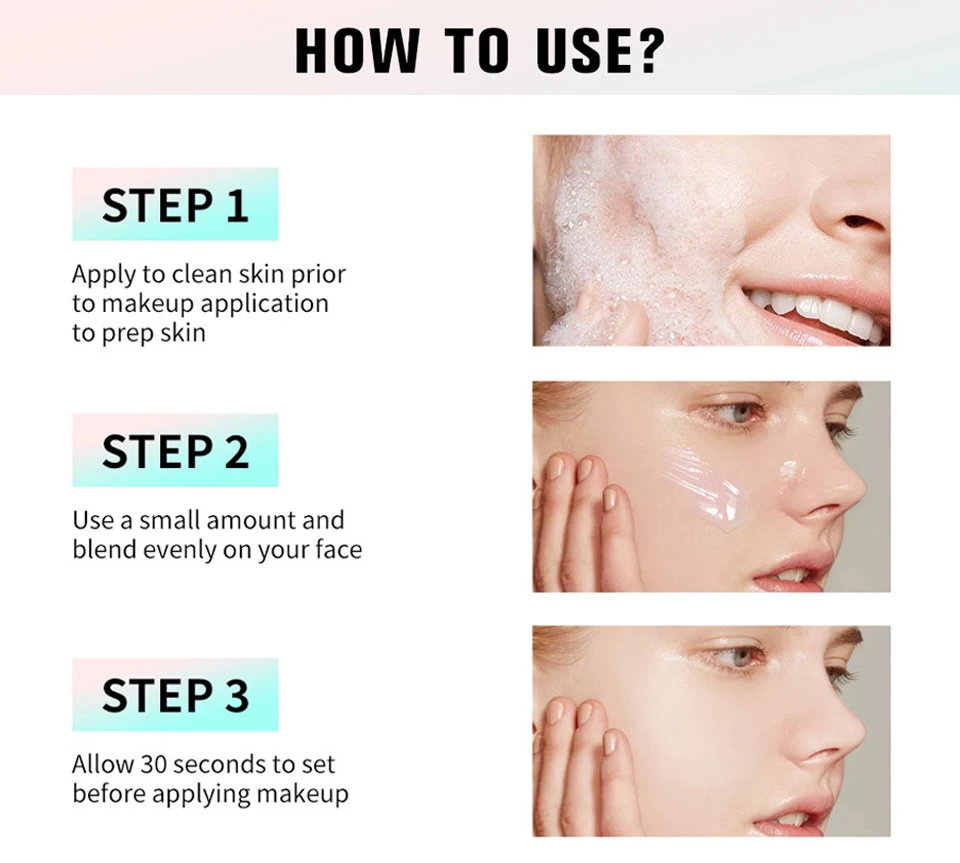 HOW TO USE?

STEP 1

Apply to clean skin prior to makeup application to prep skin

STEP 2

Use a small amount and blend evenly on your face

STEP 3

Allow 30 seconds to set before applying makeup