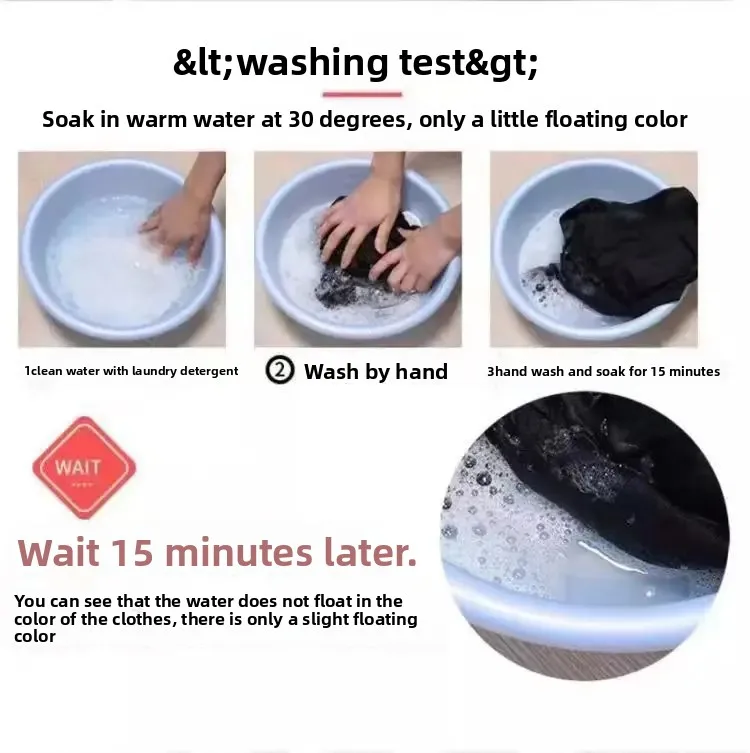 &lt;washing test&gt;

Soak in warm water at 30 degrees, only a little floating color

1clean water with laundry detergent

② Wash by hand

3hand wash and soak for 15 minutes

WAIT

Wait 15 minutes later.

You can see that the water does not float in the color of the clothes, there is only a slight floating color