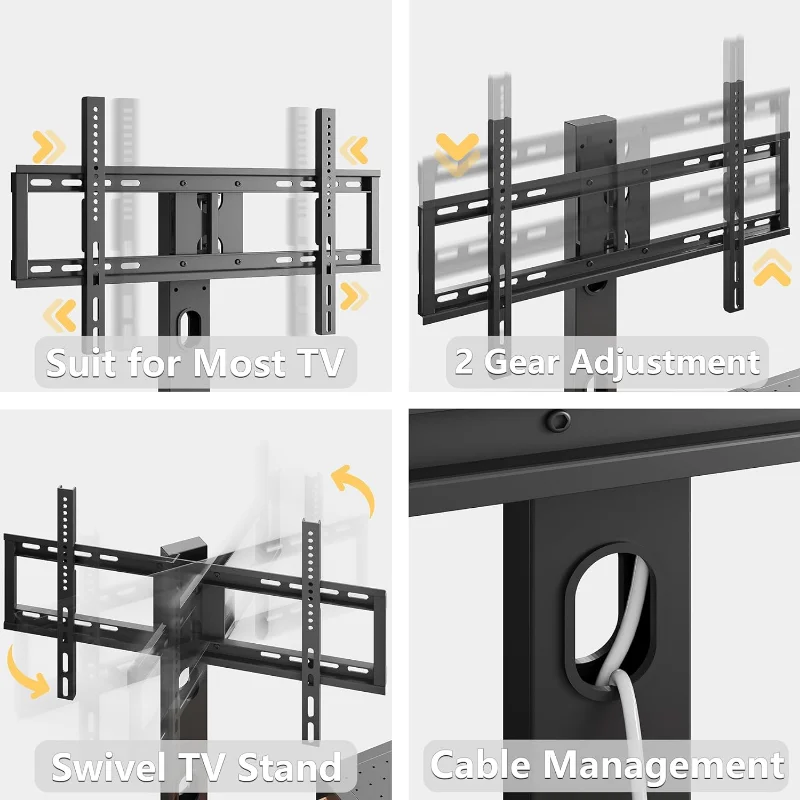 Suit for Most TV

2 Gear Adjustment

Swivel TV Stand

Cable Management