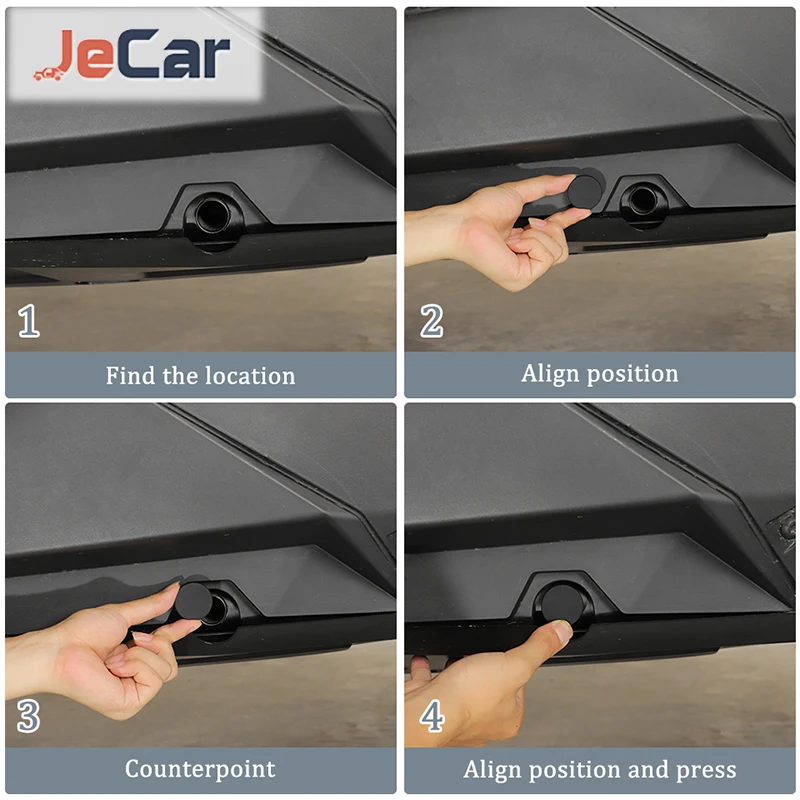 JeCar

1

Find the location

2

Align position

3

Counterpoint

4

Align position and press