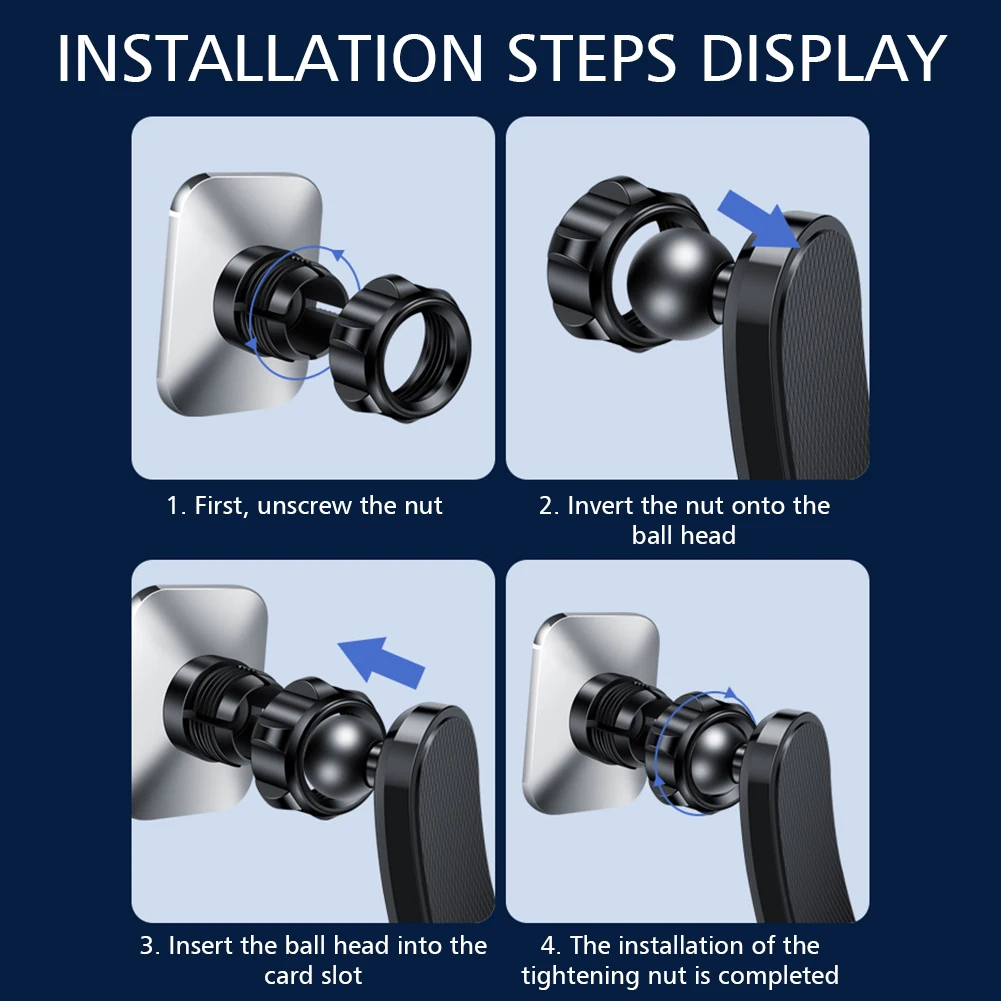 INSTALLATION STEPS DISPLAY

1. First, unscrew the nut

2. Invert the nut onto the ball head

3. Insert the ball head into the card slot

4. The installation of the tightening nut is completed