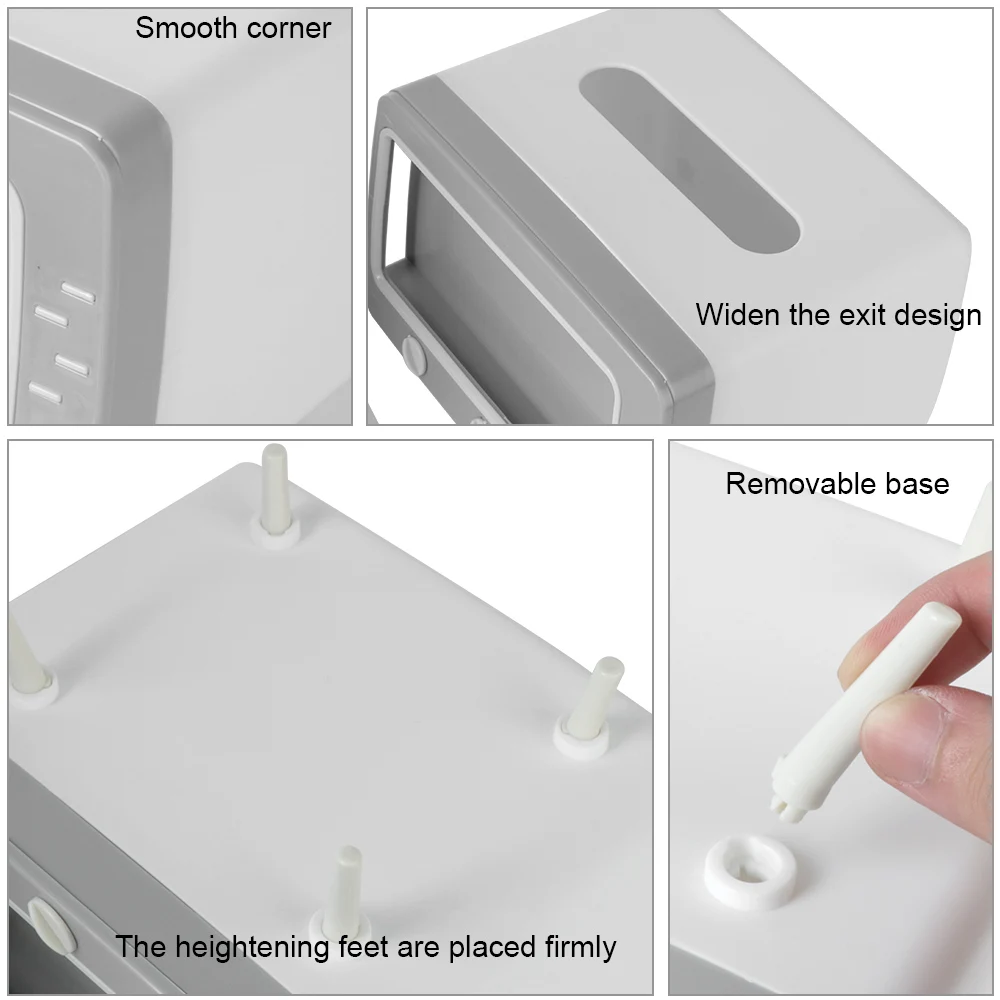 Smooth corner

Widen the exit design

The heightening feet are placed firmly

Removable base