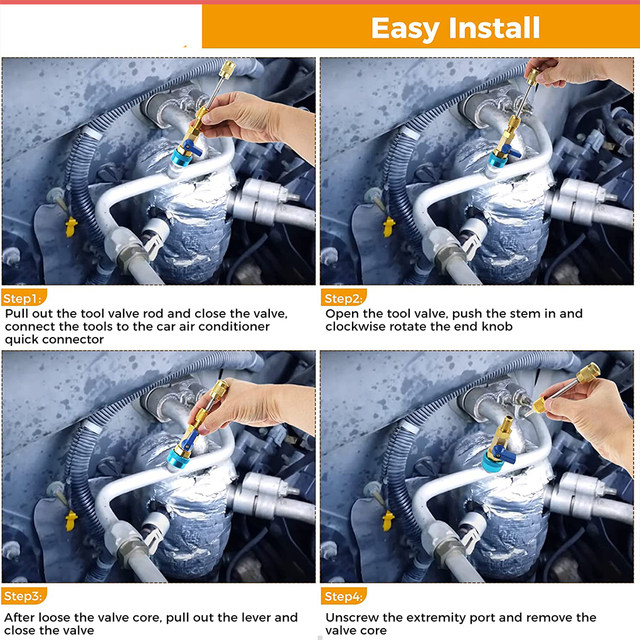 Easy Install

Step1:
Pull out the tool valve rod and close the valve, connect the tools to the car air conditioner quick connector

Step2:
Open the tool valve, push the stem in and clockwise rotate the end knob

Step3:
After loose the valve core, pull out the lever and close the valve

Step4:
Unscrew the extremity port and remove the valve core