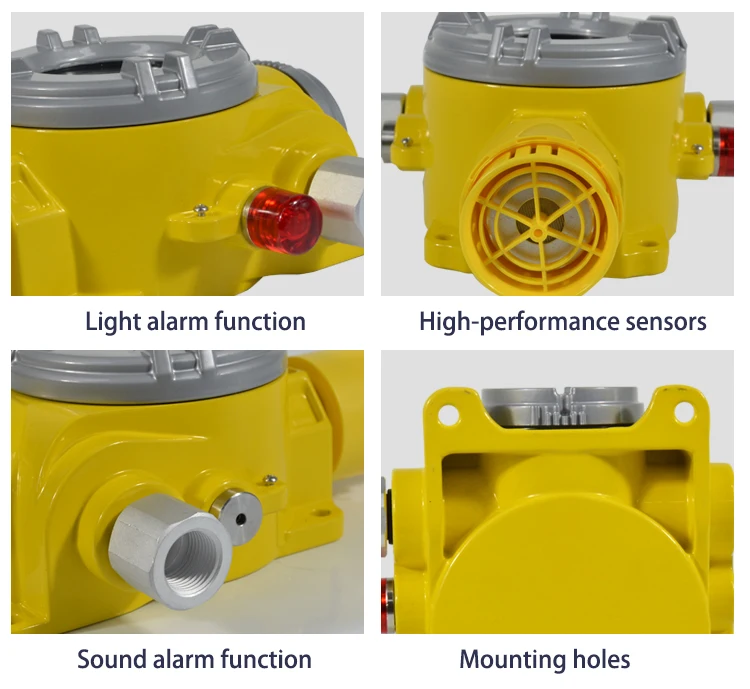 Light alarm function

High-performance sensors

Sound alarm function

Mounting holes