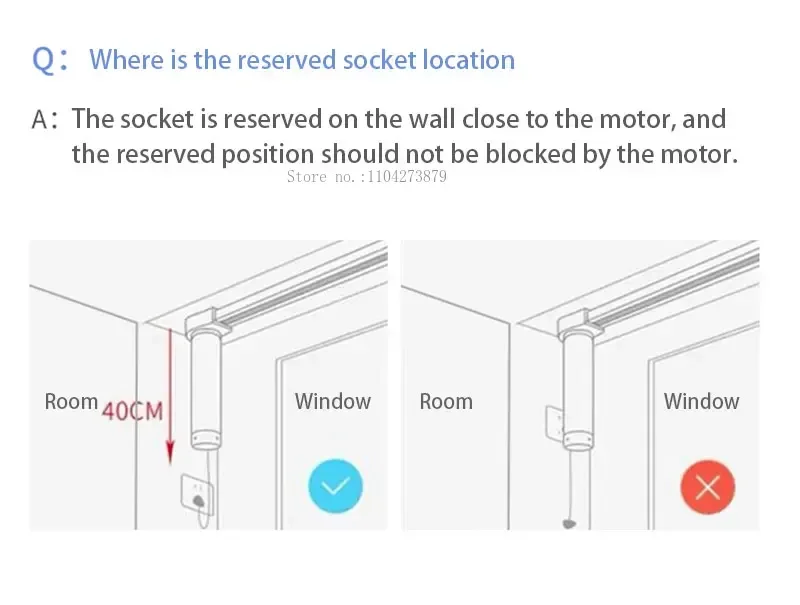 Q: Where is the reserved socket location

A: The socket is reserved on the wall close to the motor, and the reserved position should not be blocked by the motor.

Store no.:1104273879

Room 40CM

Window

Room

Window