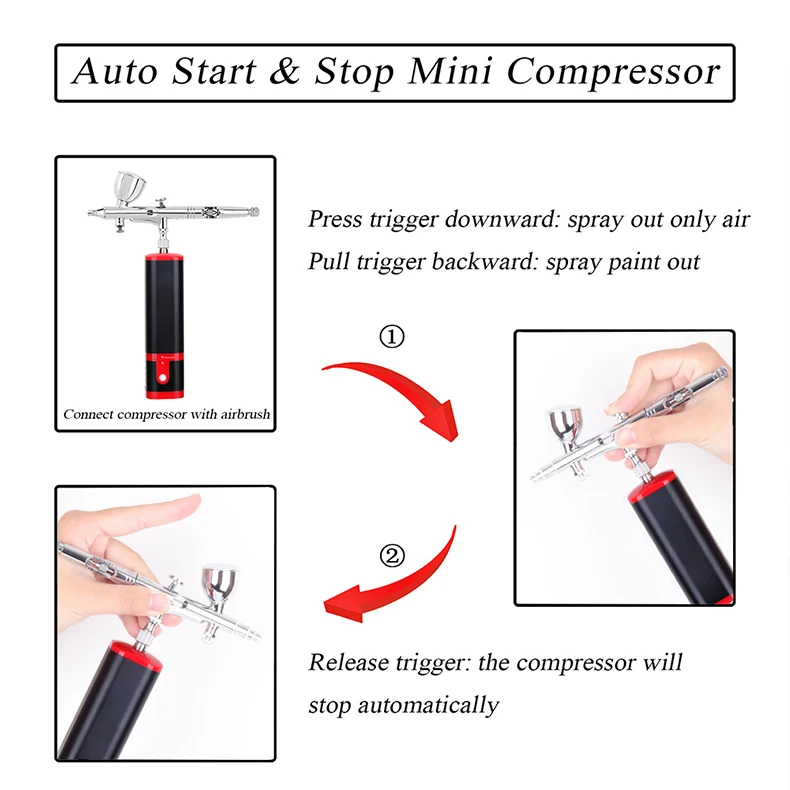 Auto Start & Stop Mini Compressor

Connect compressor with airbrush

Press trigger downward: spray out only air
Pull trigger backward: spray paint out

①

②

Release trigger: the compressor will stop automatically