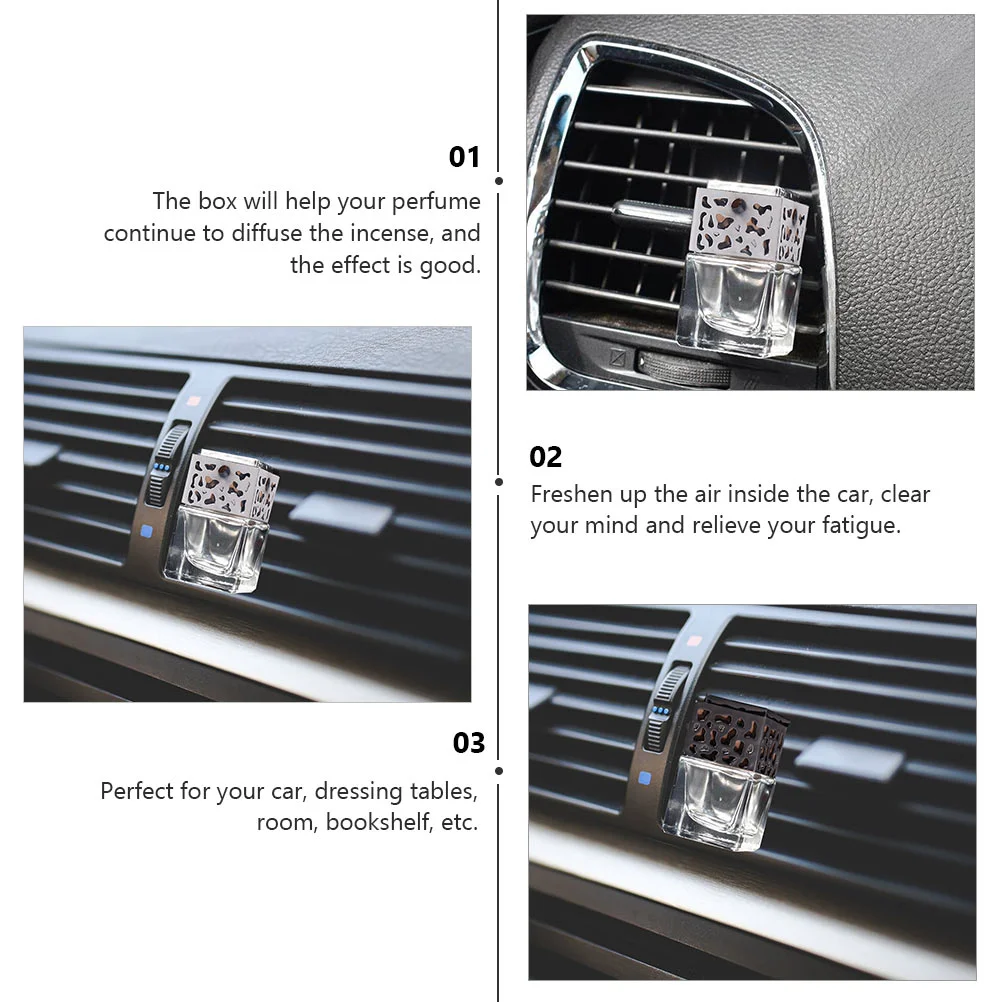 01

The box will help your perfume continue to diffuse the incense, and the effect is good.

02

Freshen up the air inside the car, clear your mind and relieve your fatigue.

03

Perfect for your car, dressing tables, room, bookshelf, etc.