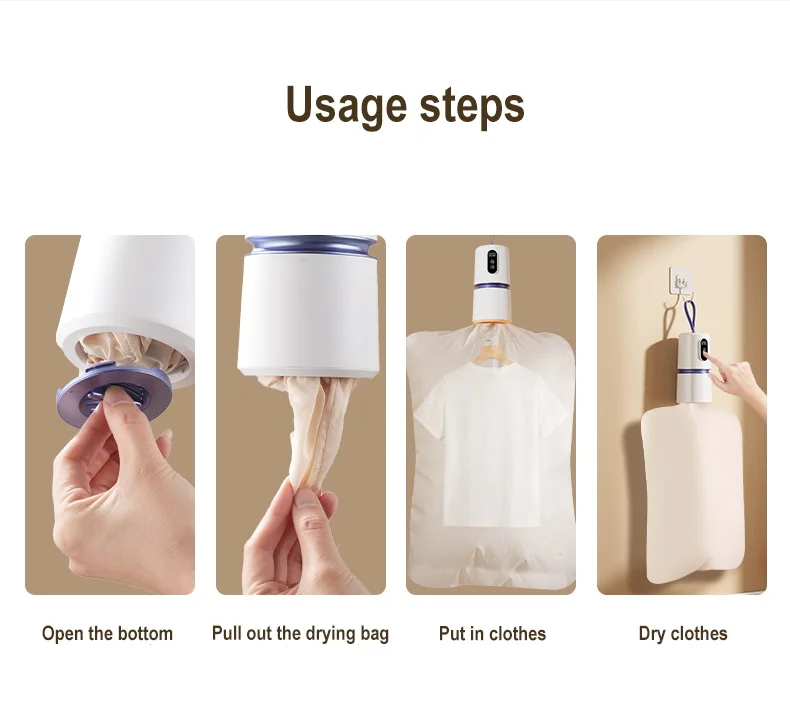 Usage steps

Open the bottom

Pull out the drying bag

Put in clothes

Dry clothes