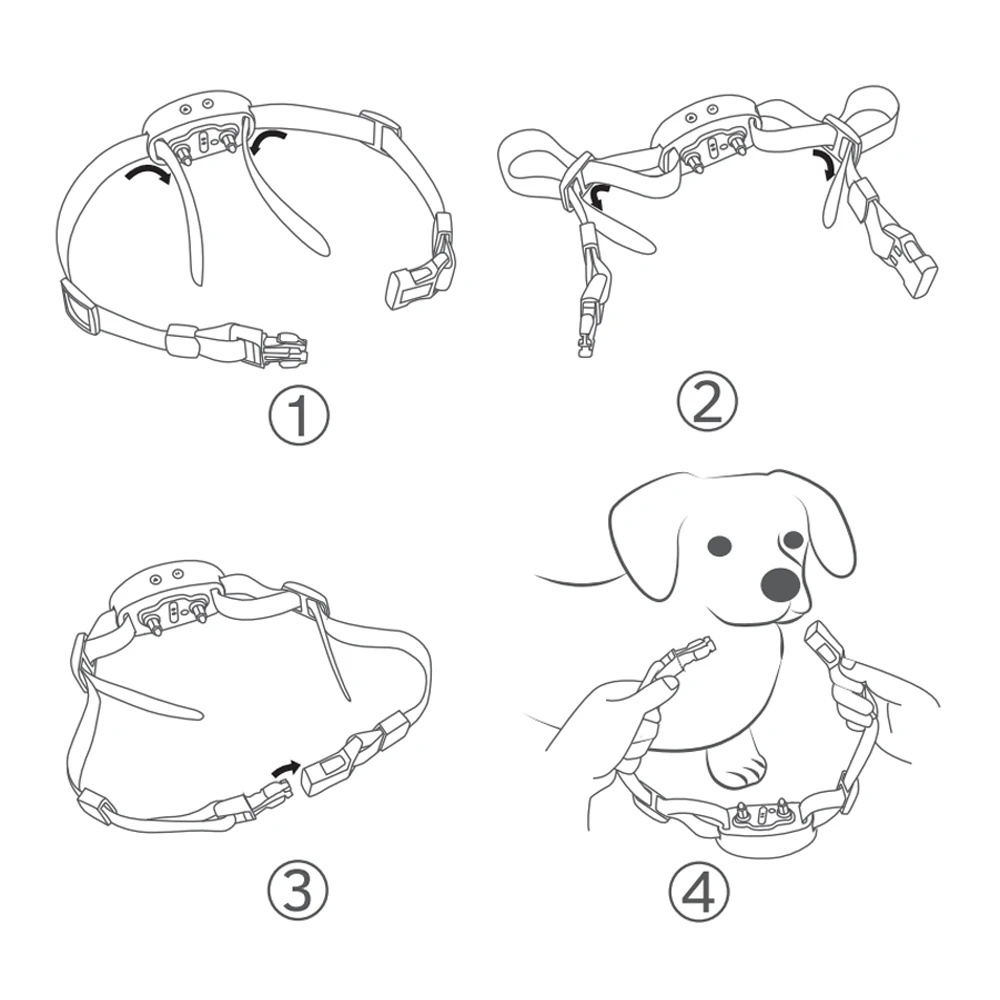 ①
②
③
④