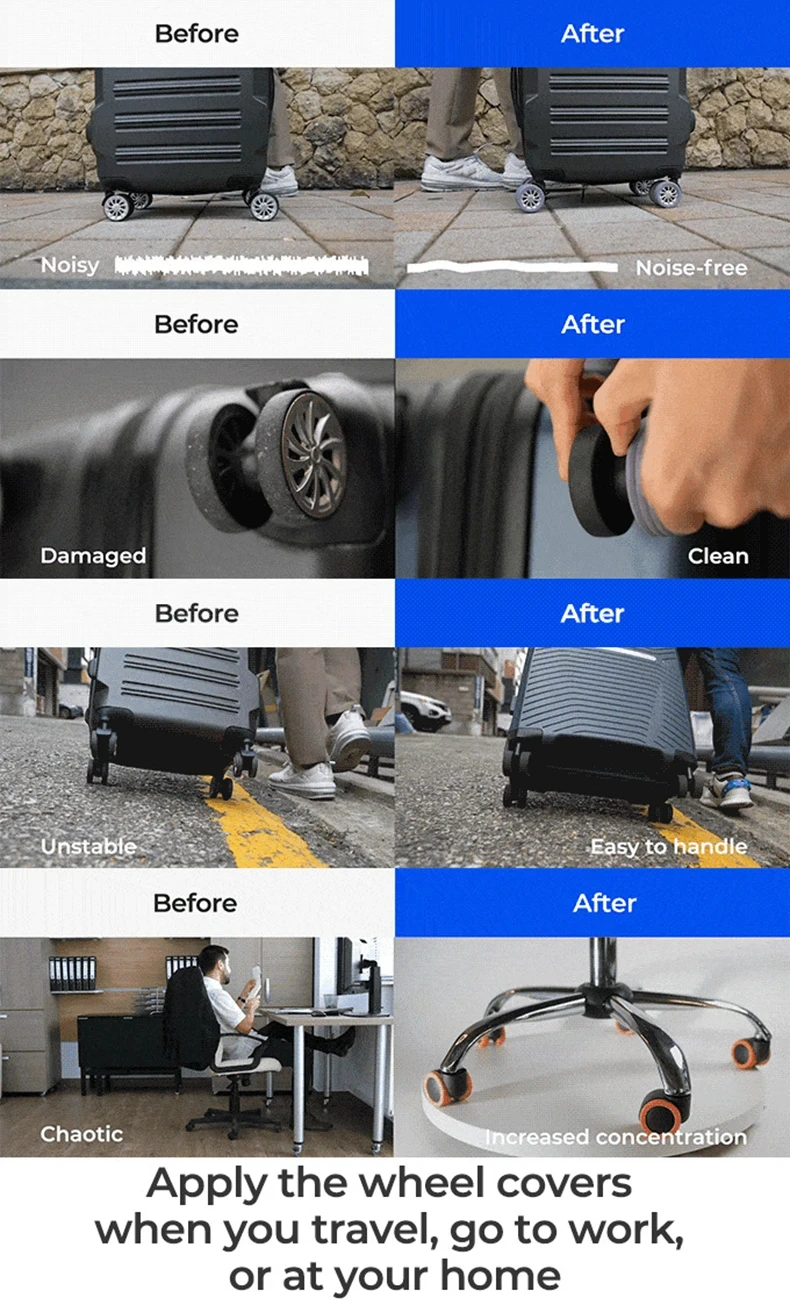 Before

After

Noisy

Noise-free

Before

After

Damaged

Clean

Before

After

Unstable

Easy to handle

Before

After

Chaotic

Increased concentration

Apply the wheel covers when you travel, go to work, or at your home