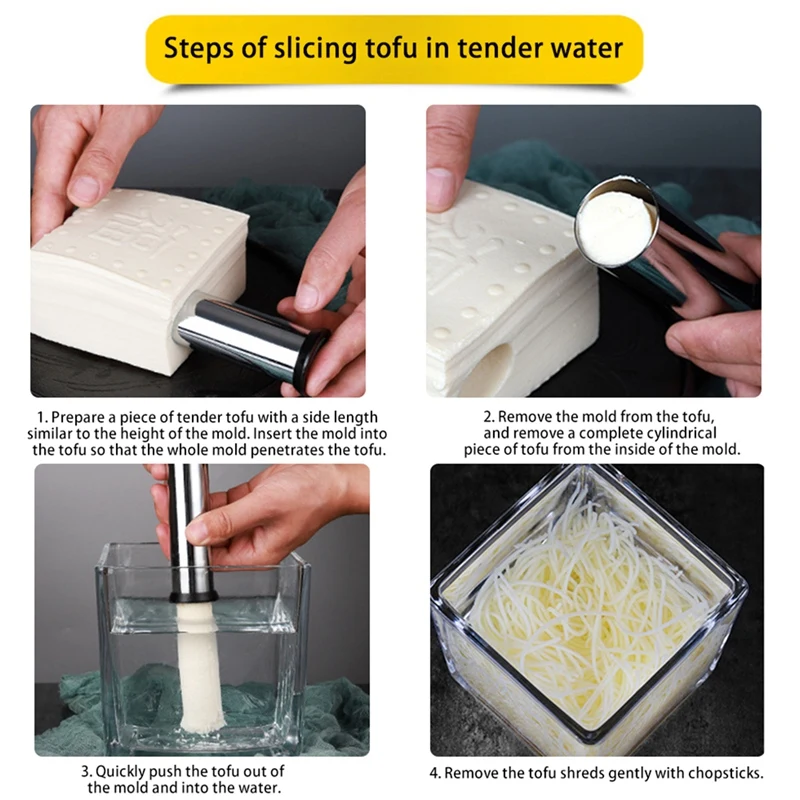 Steps of slicing tofu in tender water

1. Prepare a piece of tender tofu with a side length similar to the height of the mold. Insert the mold into the tofu so that the whole mold penetrates the tofu.

2. Remove the mold from the tofu, and remove a complete cylindrical piece of tofu from the inside of the mold.

3. Quickly push the tofu out of the mold and into the water.

4. Remove the tofu shreds gently with chopsticks.