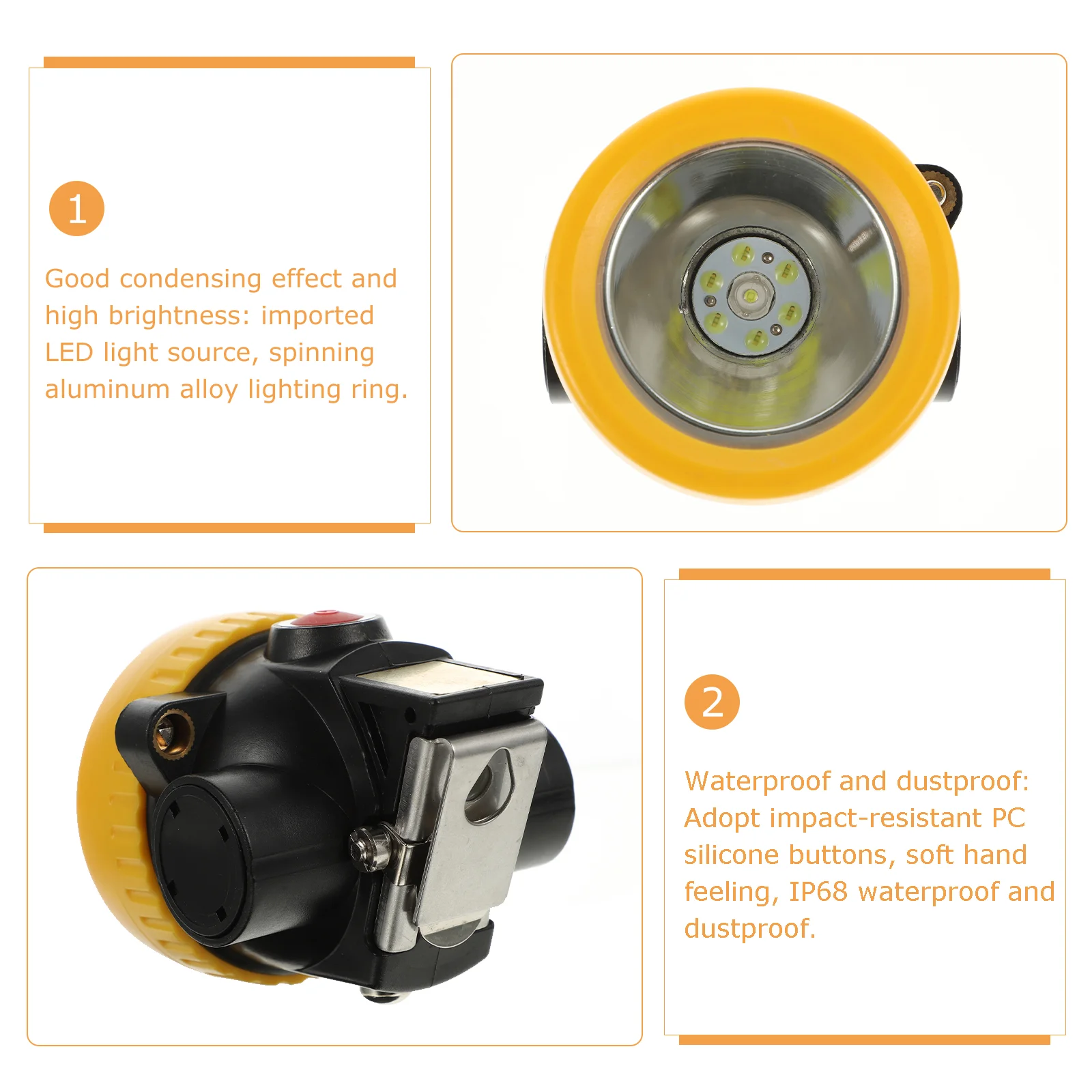 1

Good condensing effect and high brightness: imported LED light source, spinning aluminum alloy lighting ring.

2

Waterproof and dustproof: Adopt impact-resistant PC silicone buttons, soft hand feeling, IP68 waterproof and dustproof.