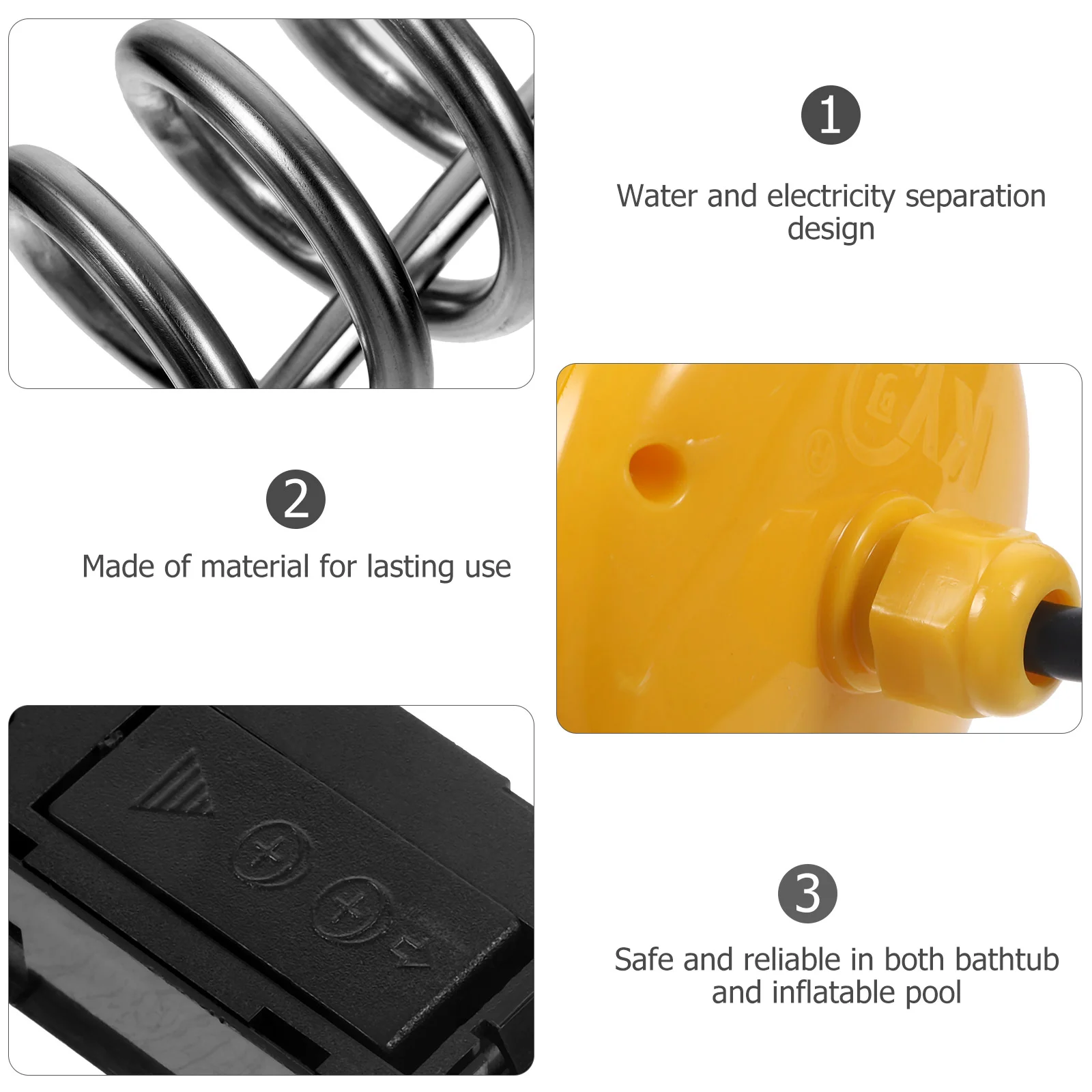 1

Water and electricity separation design

2

Made of material for lasting use

3

Safe and reliable in both bathtub and inflatable pool