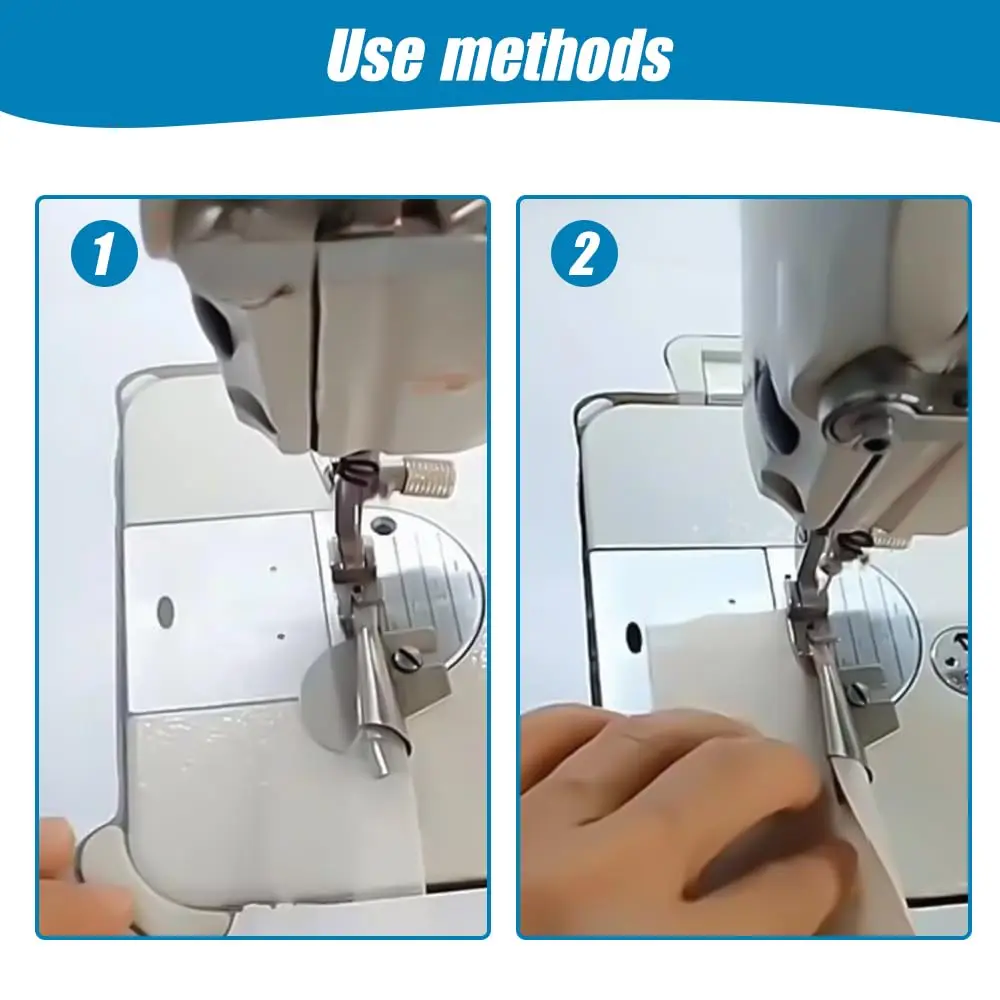 Use methods

1

2