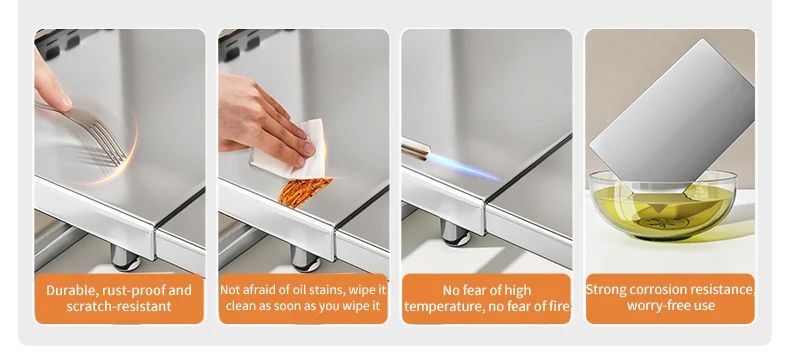 Durable, rust-proof and scratch-resistant

Not afraid of oil stains, wipe it clean as soon as you wipe it

No fear of high temperature, no fear of fire

Strong corrosion resistance, worry-free use