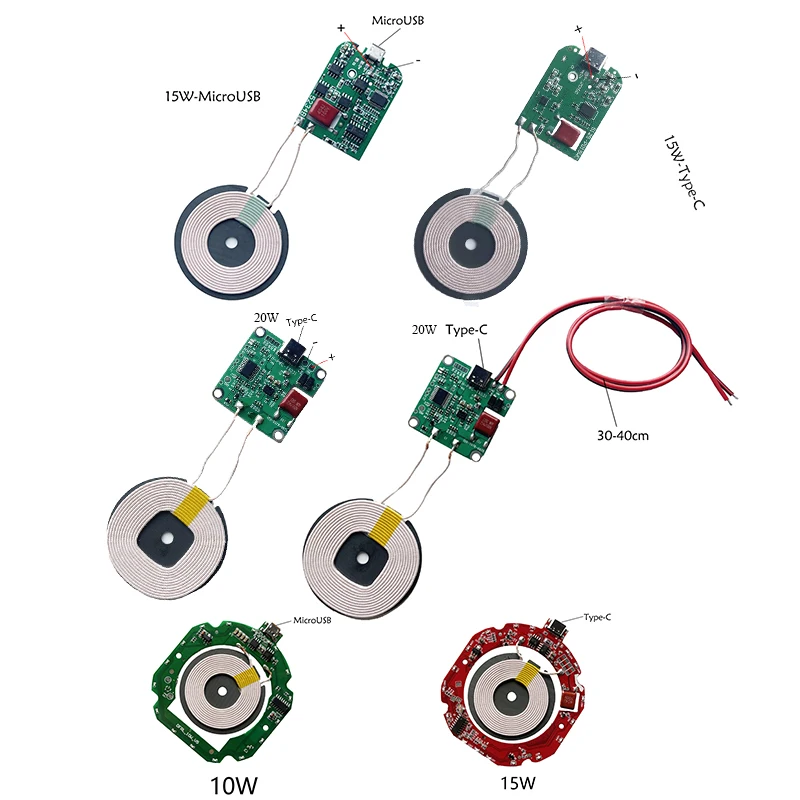 MicroUSB
+
-
15W-MicroUSB
+
-
15W-Type-C
20W Type-C
-
+
20W Type-C
30-40cm
MicroUSB
Type-C
10W
15W