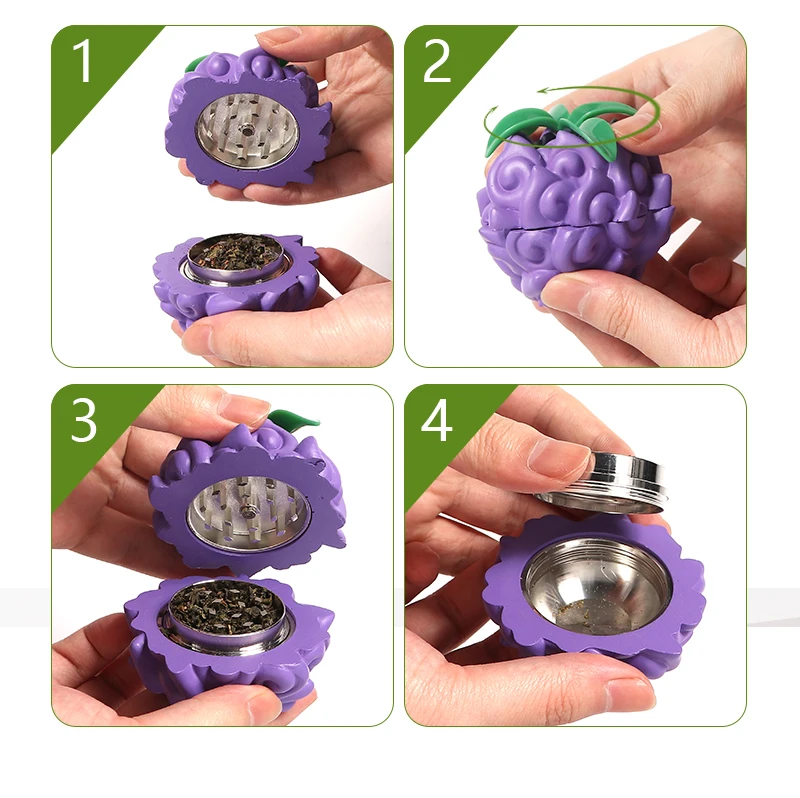 1

2

3

4