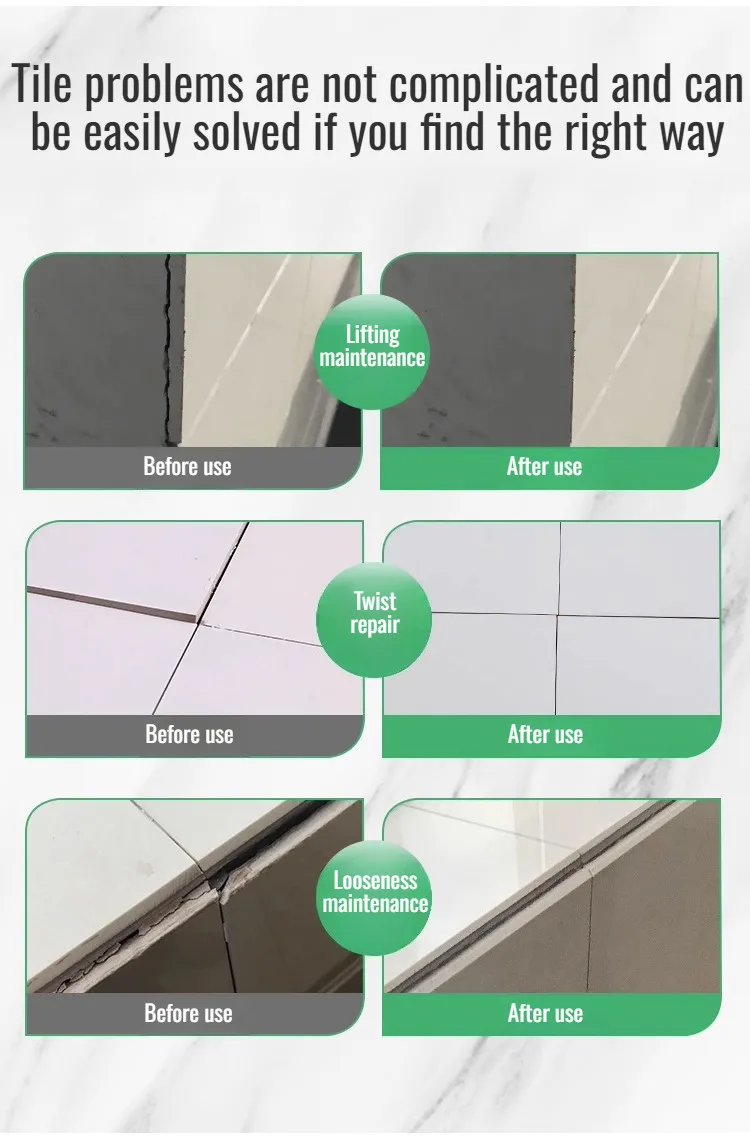 Tile problems are not complicated and can be easily solved if you find the right way

Lifting maintenance

Before use

After use

Twist repair

Before use

After use

Looseness maintenance

Before use

After use