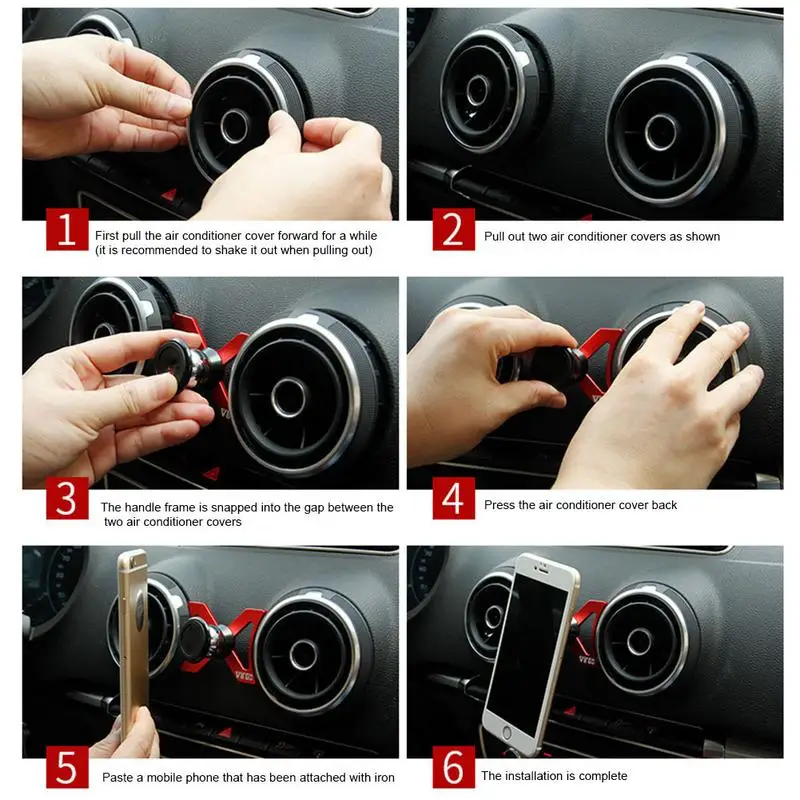 1 First pull the air conditioner cover forward for a while (it is recommended to shake it out when pulling out)

2 Pull out two air conditioner covers as shown

3 The handle frame is snapped into the gap between the two air conditioner covers

4 Press the air conditioner cover back

5 Paste a mobile phone that has been attached with iron

6 The installation is complete