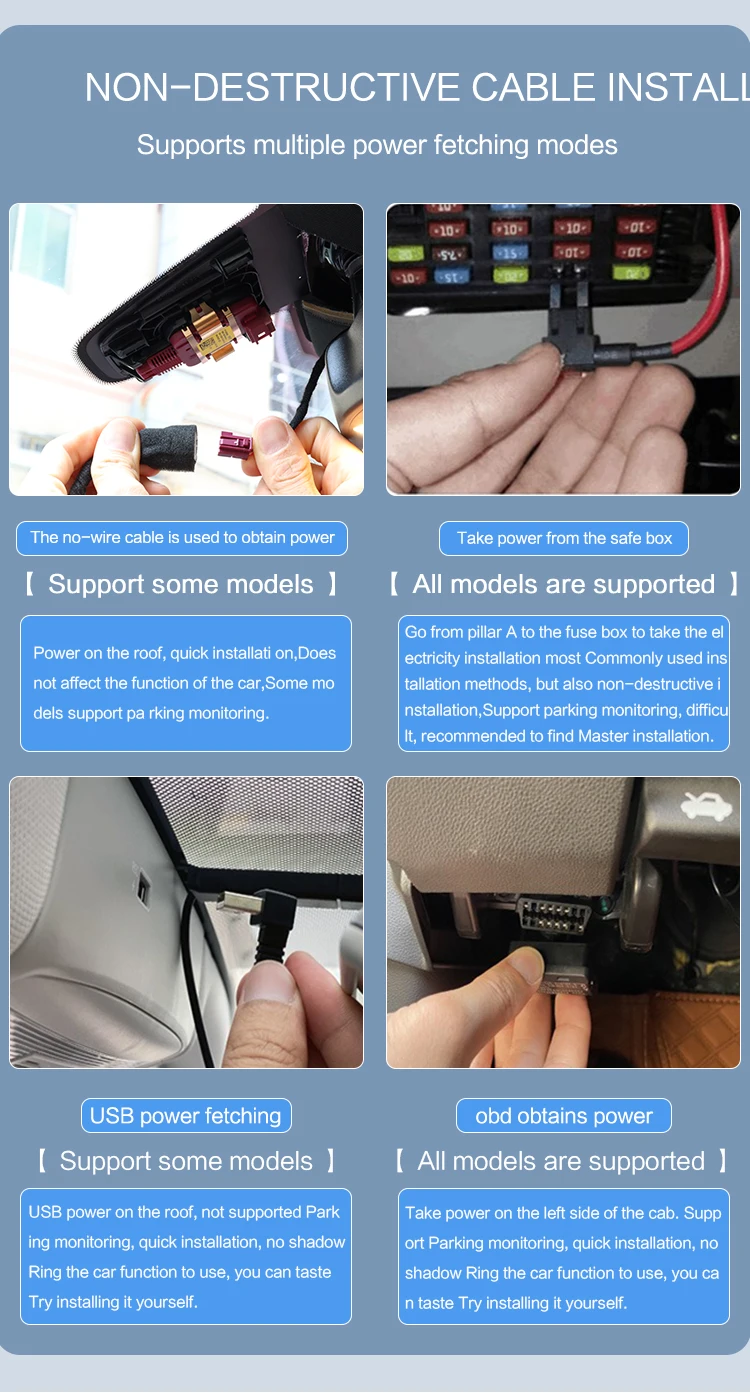 NON-DESTRUCTIVE CABLE INSTALL

Supports multiple power fetching modes

The no-wire cable is used to obtain power

【 Support some models 】

Power on the roof, quick installati on,Does not affect the function of the car,Some mo dels support pa rking monitoring.

Take power from the safe box

【 All models are supported 】

Go from pillar A to the fuse box to take the el ectricity installation most Commonly used ins tallation methods, but also non-destructive i nstallation,Support parking monitoring, difficu lt, recommended to find Master installation.

USB power fetching

【 Support some models 】

USB power on the roof, not supported Park ing monitoring, quick installation, no shadow Ring the car function to use, you can taste Try installing it yourself.

obd obtains power

【 All models are supported 】

Take power on the left side of the cab. Supp ort Parking monitoring, quick installation, no shadow Ring the car function to use, you ca n taste Try installing it yourself.