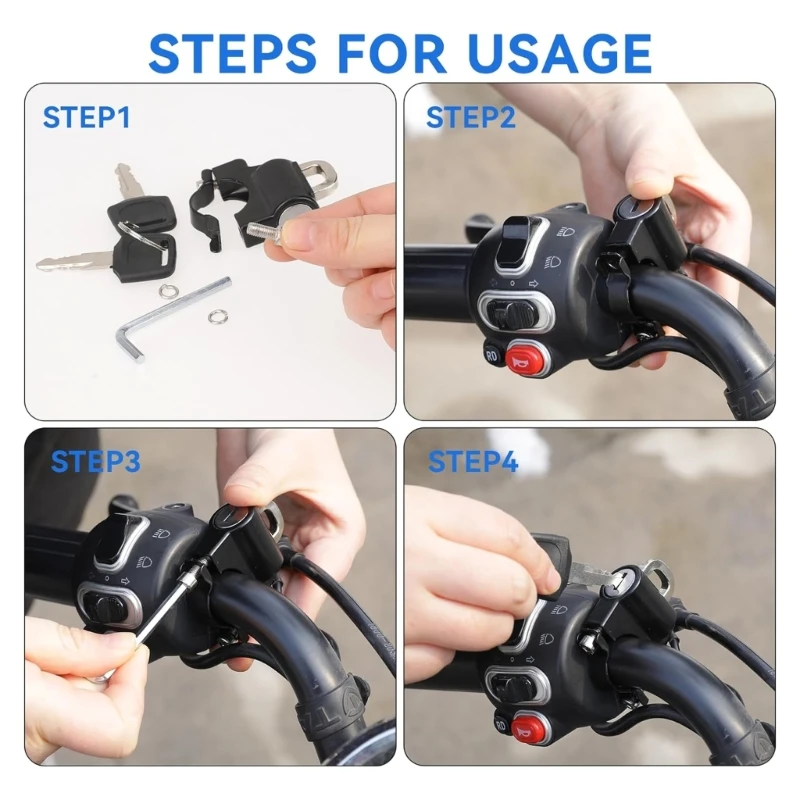 STEPS FOR USAGE

STEP1

STEP2

RD

STEP3

STEP4

RD