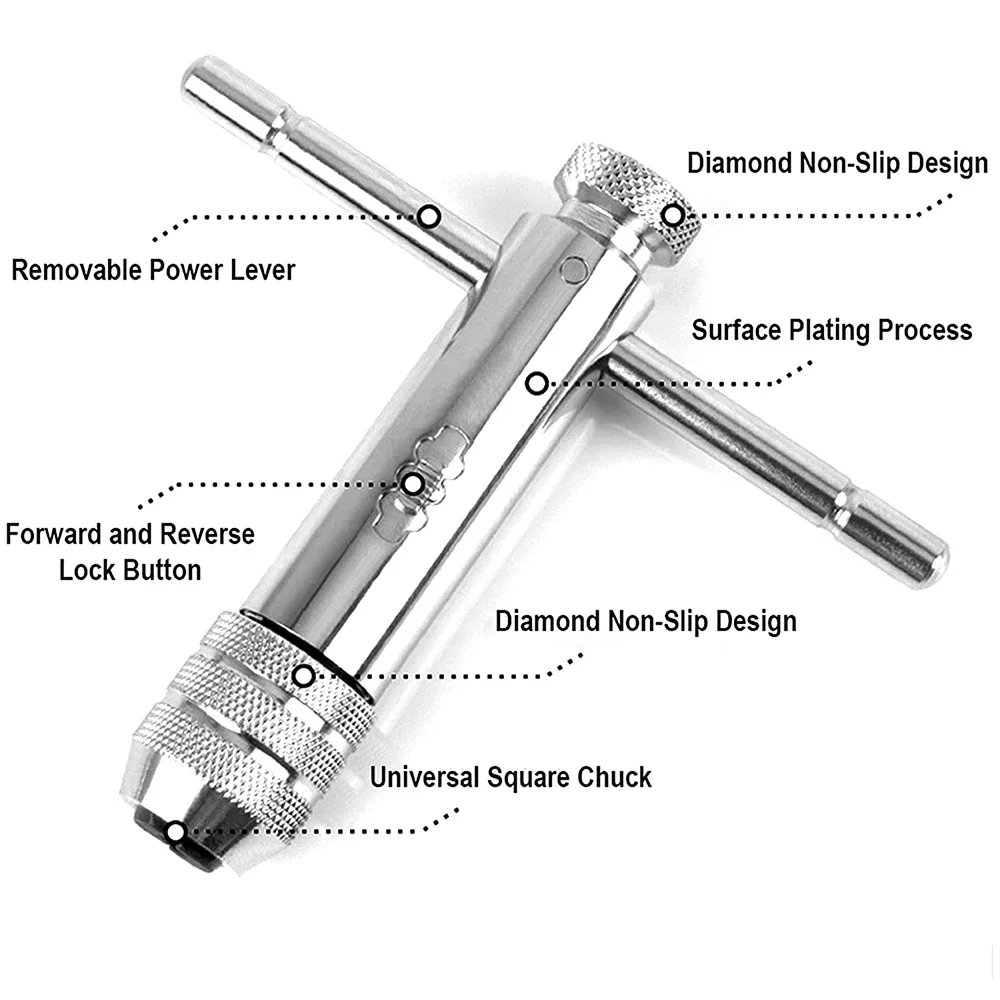 Diamond Non-Slip Design

Removable Power Lever

Surface Plating Process

Forward and Reverse Lock Button

Diamond Non-Slip Design

Universal Square Chuck