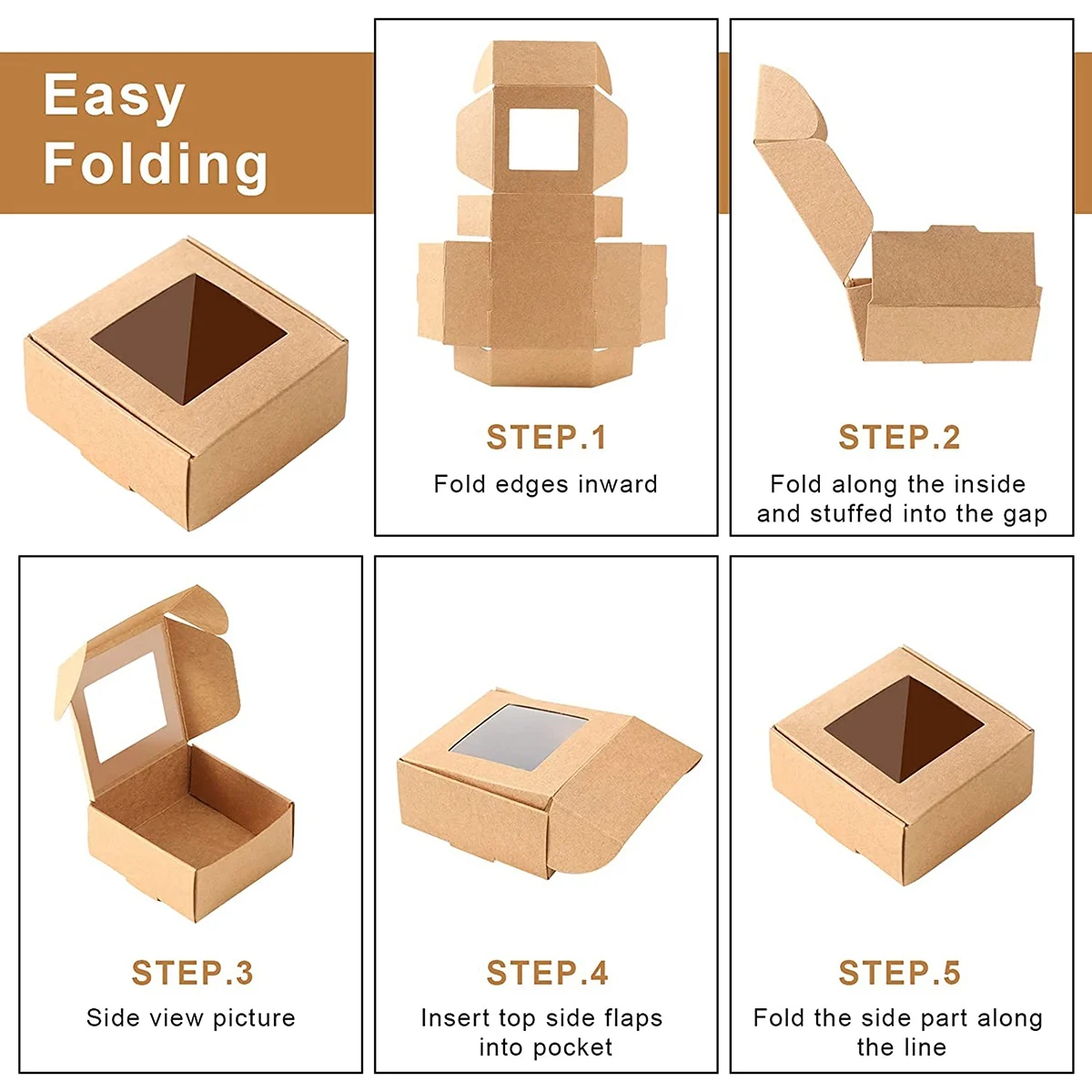 Easy Folding

STEP.1
Fold edges inward

STEP.2
Fold along the inside and stuffed into the gap

STEP.3
Side view picture

STEP.4
Insert top side flaps into pocket

STEP.5
Fold the side part along the line