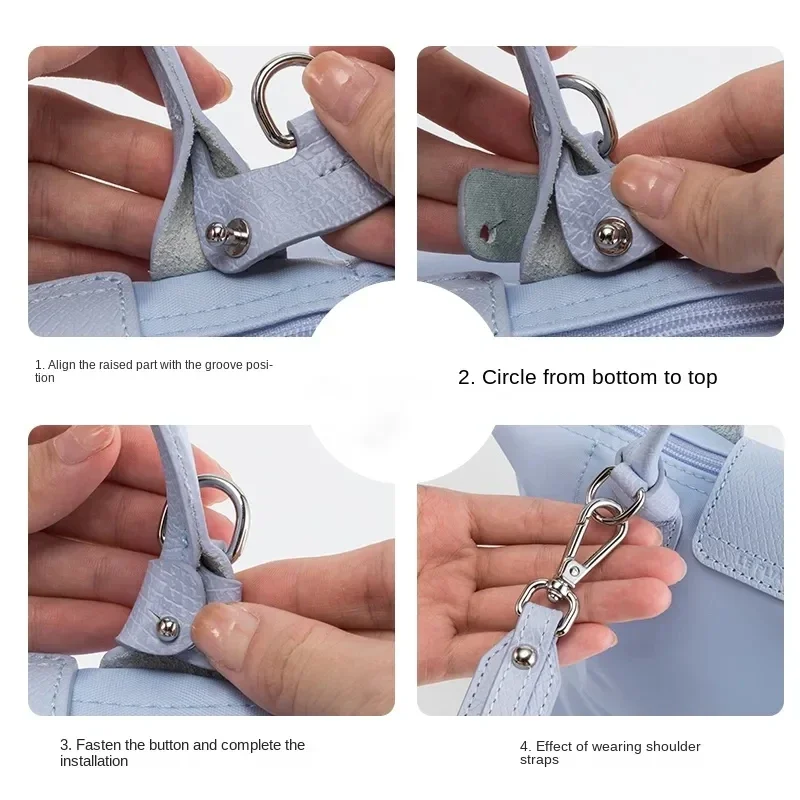 1. Align the raised part with the groove position

2. Circle from bottom to top

3. Fasten the button and complete the installation

4. Effect of wearing shoulder straps