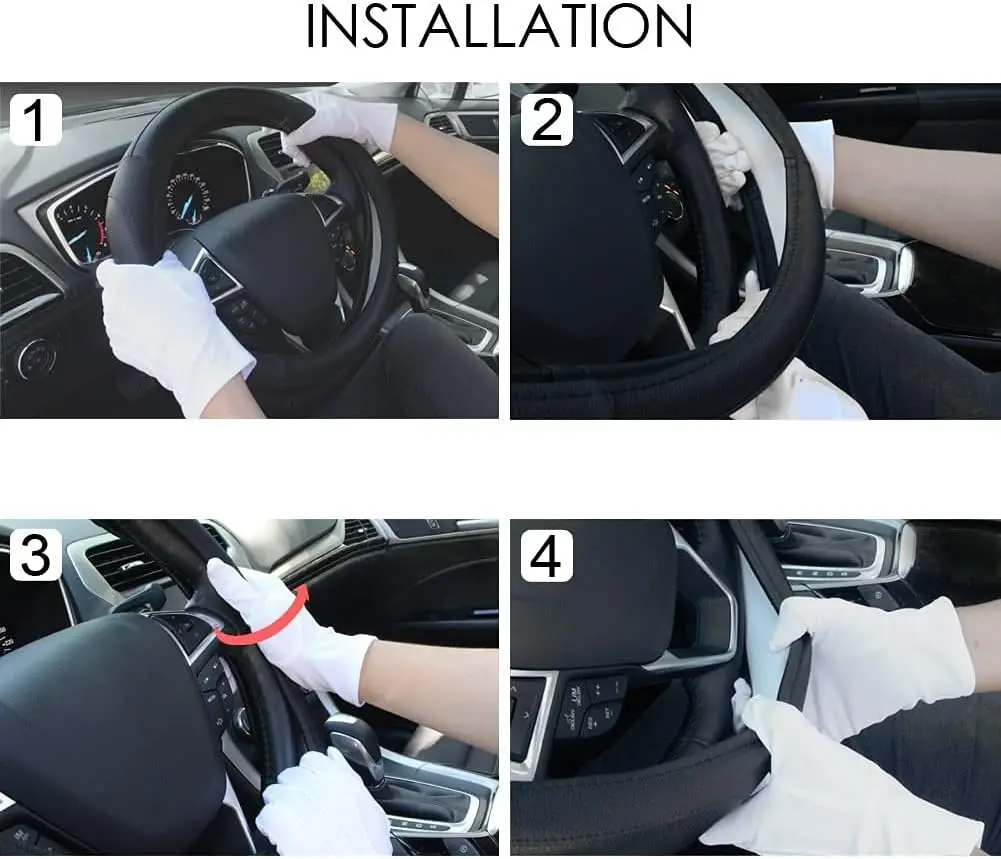 INSTALLATION

1

2

3

4