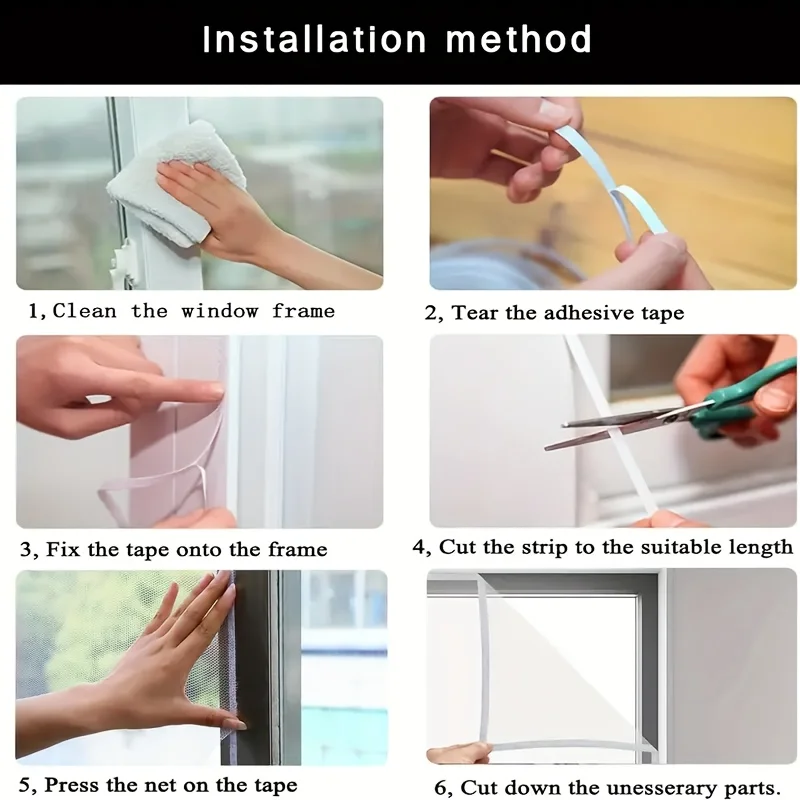 Installation method

1, Clean the window frame

2, Tear the adhesive tape

3, Fix the tape onto the frame

4, Cut the strip to the suitable length

5, Press the net on the tape

6, Cut down the unesserary parts.